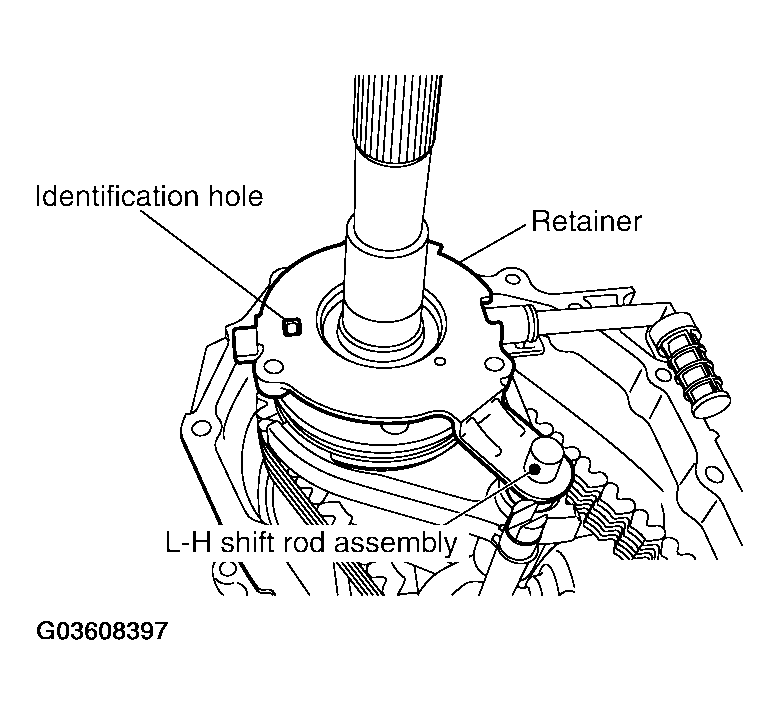 Identification hole

Retainer

L-H shift rod assembly

G03608397