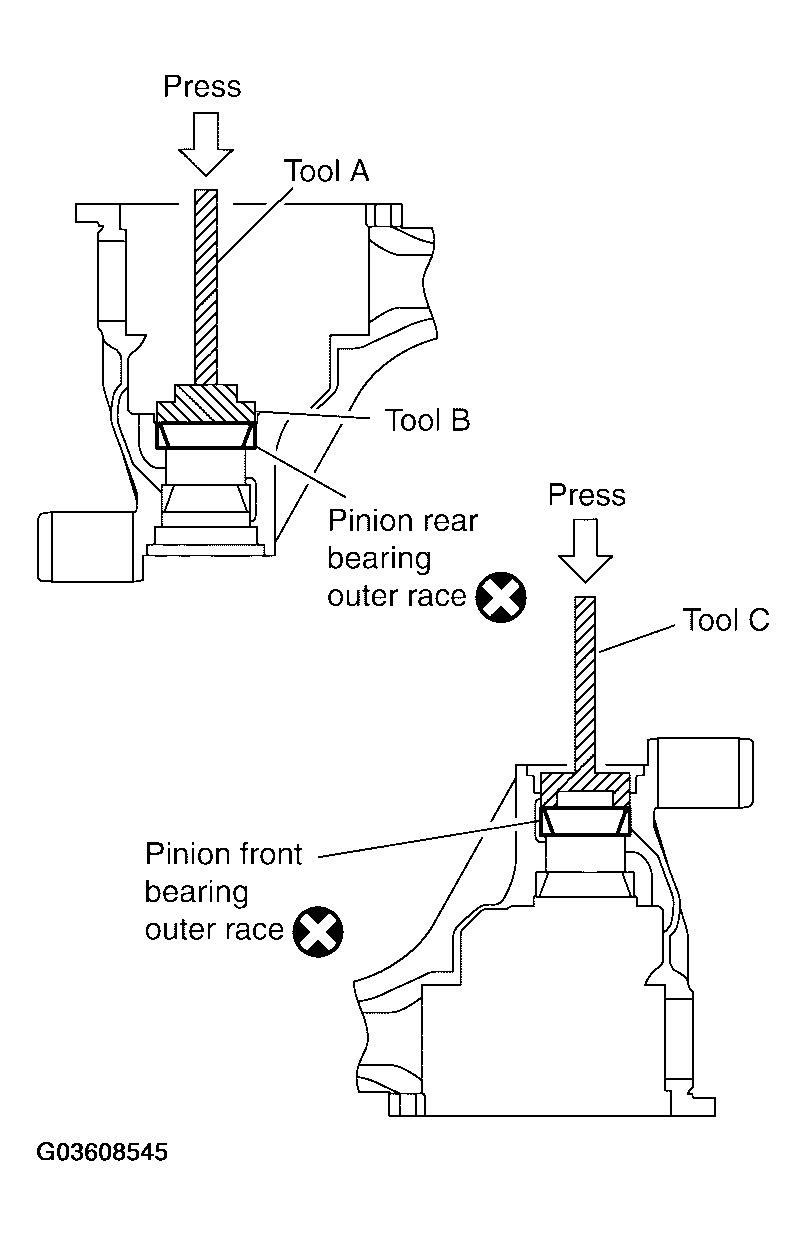 Press

Tool A

Tool B

Pinion rear bearing outer race

Press

Tool C

Pinion front bearing outer race

G03608545