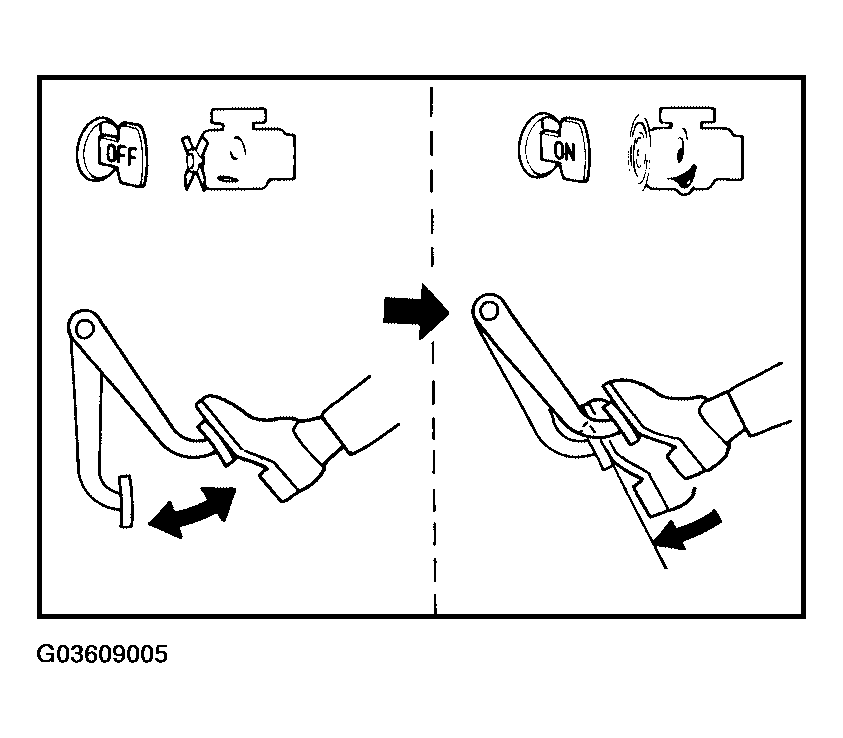 OFF

ON

G03609005