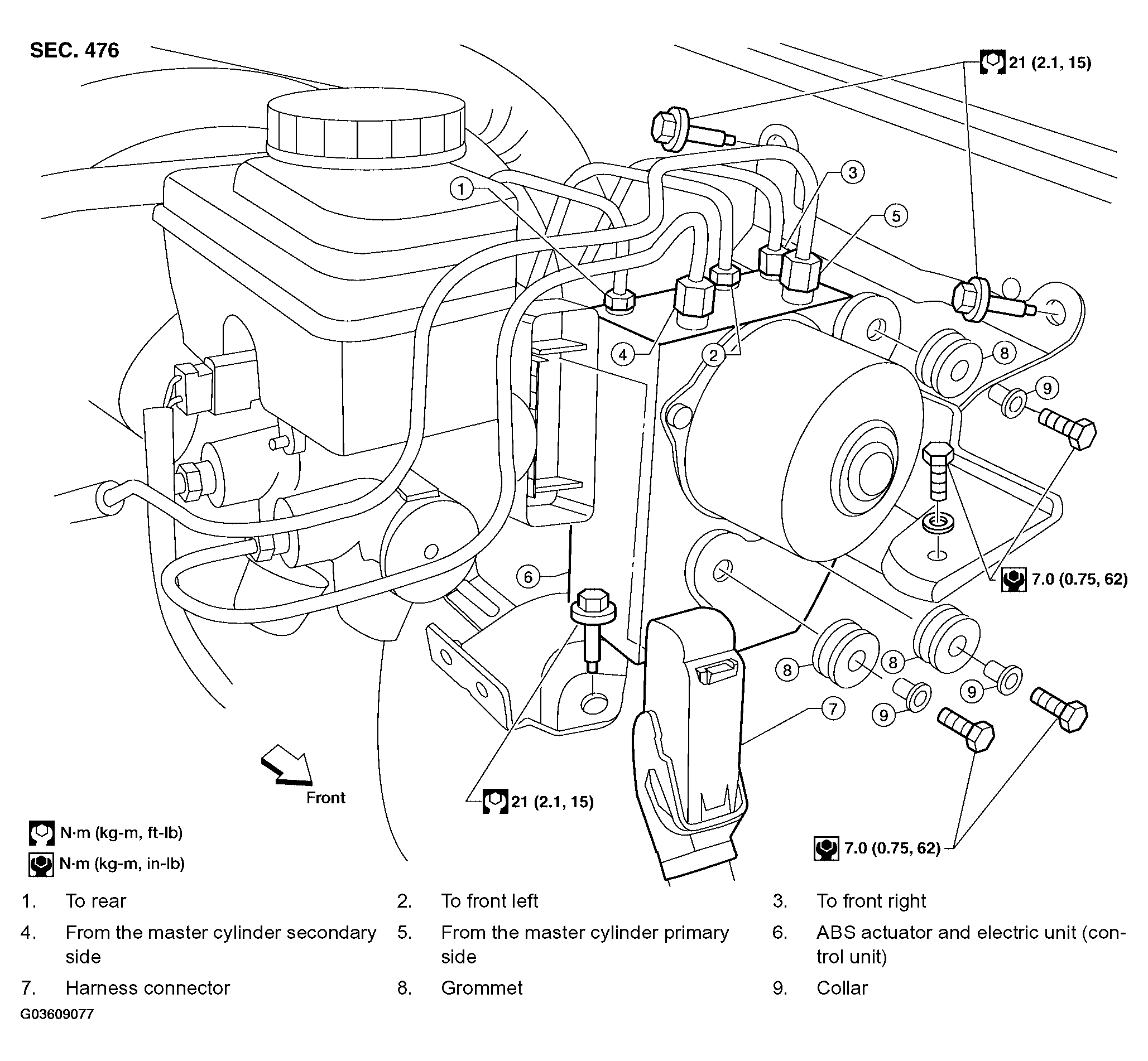 SEC. 476

21 (2.1, 15)

1

3

5

4

2

8

9

7.0 (0.75, 62)

6

8

8

9

9

7

Front

21 (2.1, 15)

7.0 (0.75, 62)

N·m (kg-m, ft-lb)

N·m (kg-m, in-lb)

1. To rear
2. To front left
3. To front right
4. From the master cylinder secondary side
5. From the master cylinder primary side
6. ABS actuator and electric unit (control unit)
7. Harness connector
8. Grommet
9. Collar

G03609077