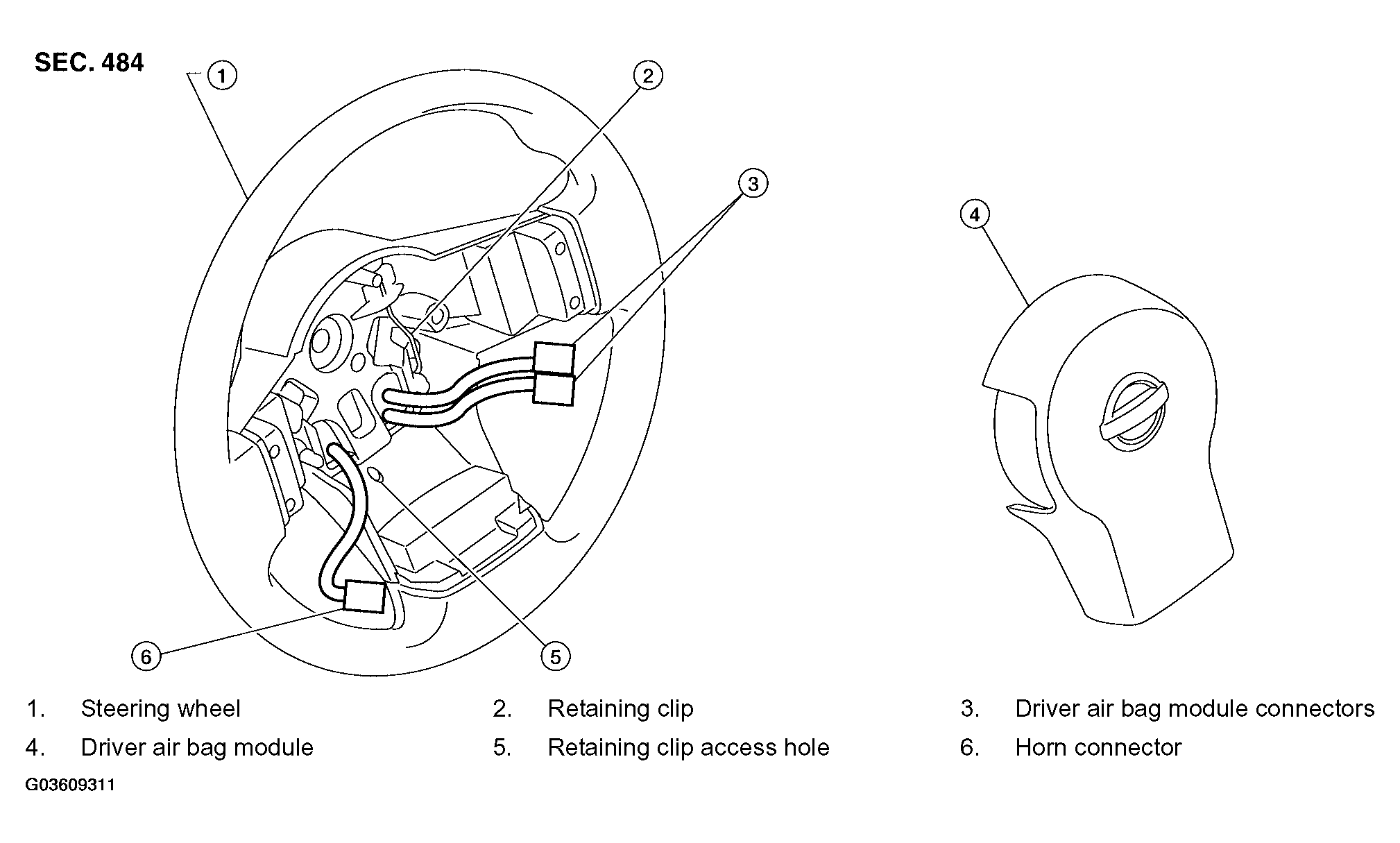 SEC. 484

1

2

3

4

6

5

1. Steering wheel
2. Retaining clip
3. Driver air bag module connectors
4. Driver air bag module
5. Retaining clip access hole
6. Horn connector

G03609311