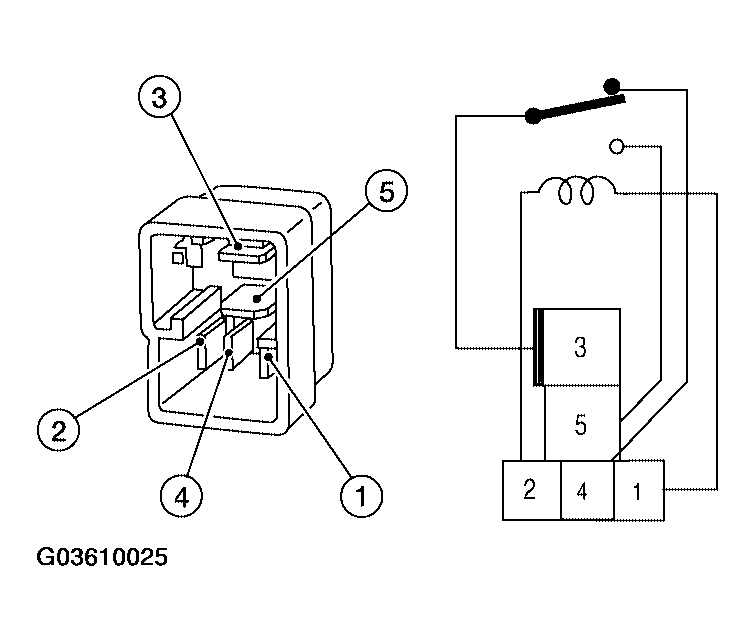 3
5
2
4
1
3
5
2
4
1
G03610025