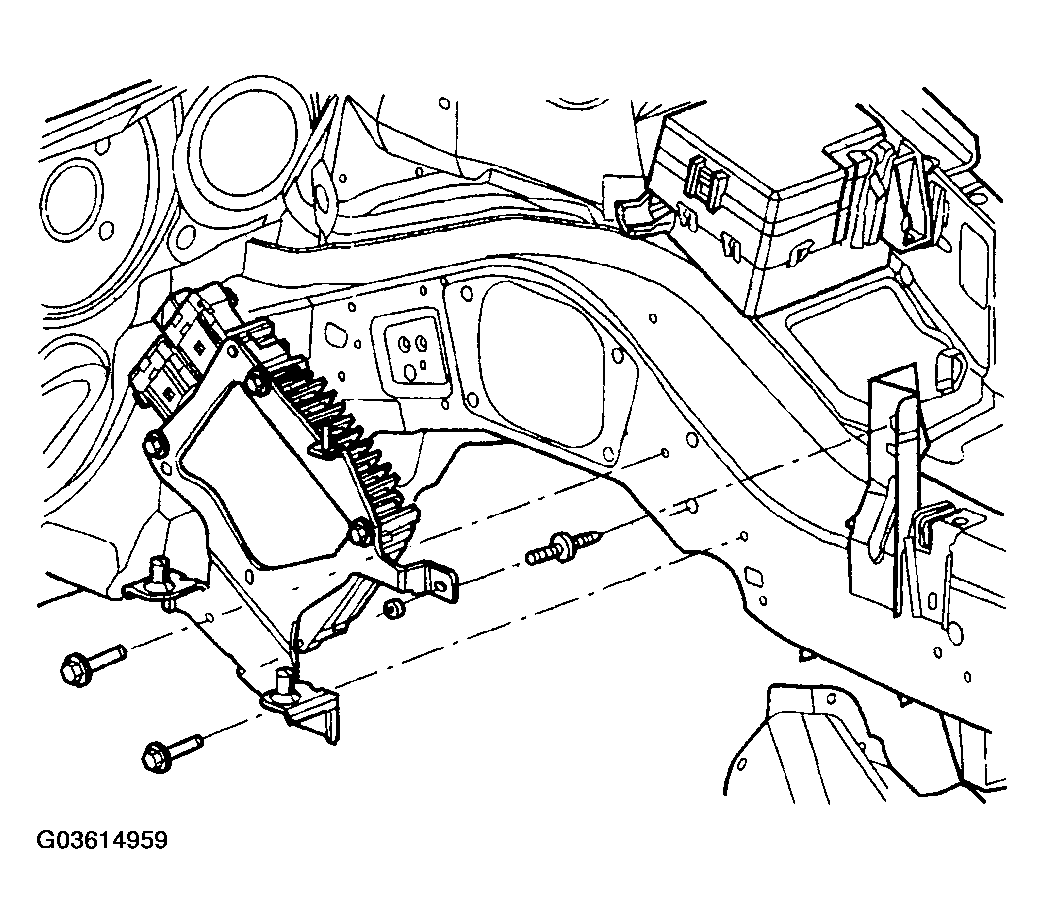 G03614959