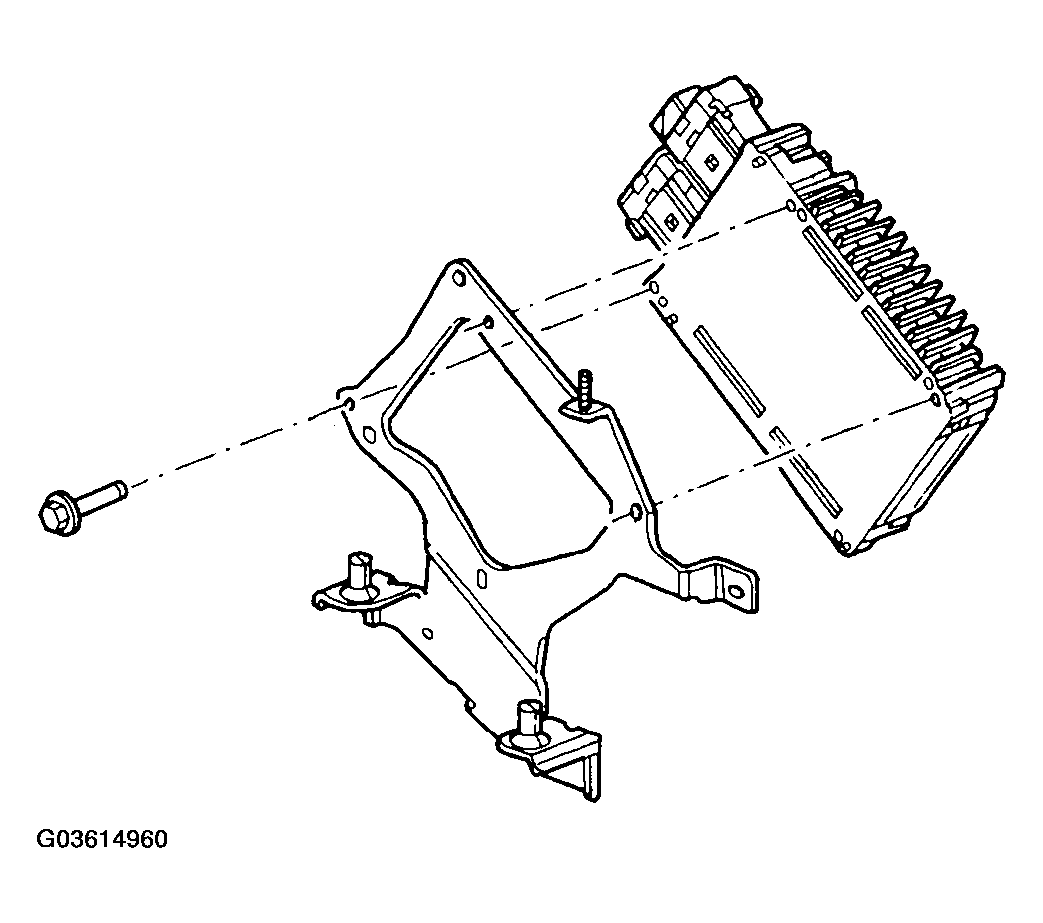 G03614960