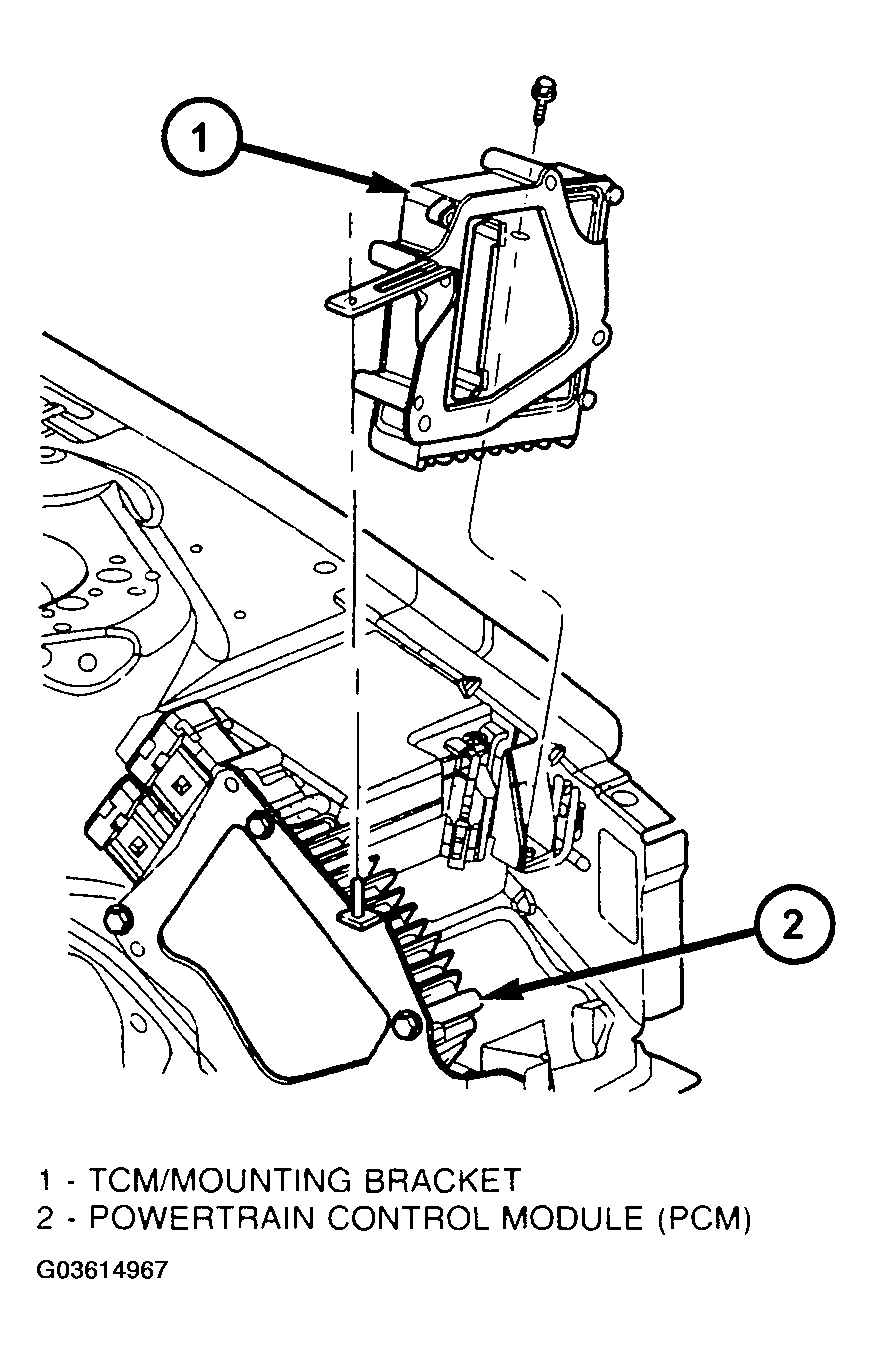 1

2

1 - TCM/MOUNTING BRACKET
2 - POWERTRAIN CONTROL MODULE (PCM)

G03614967