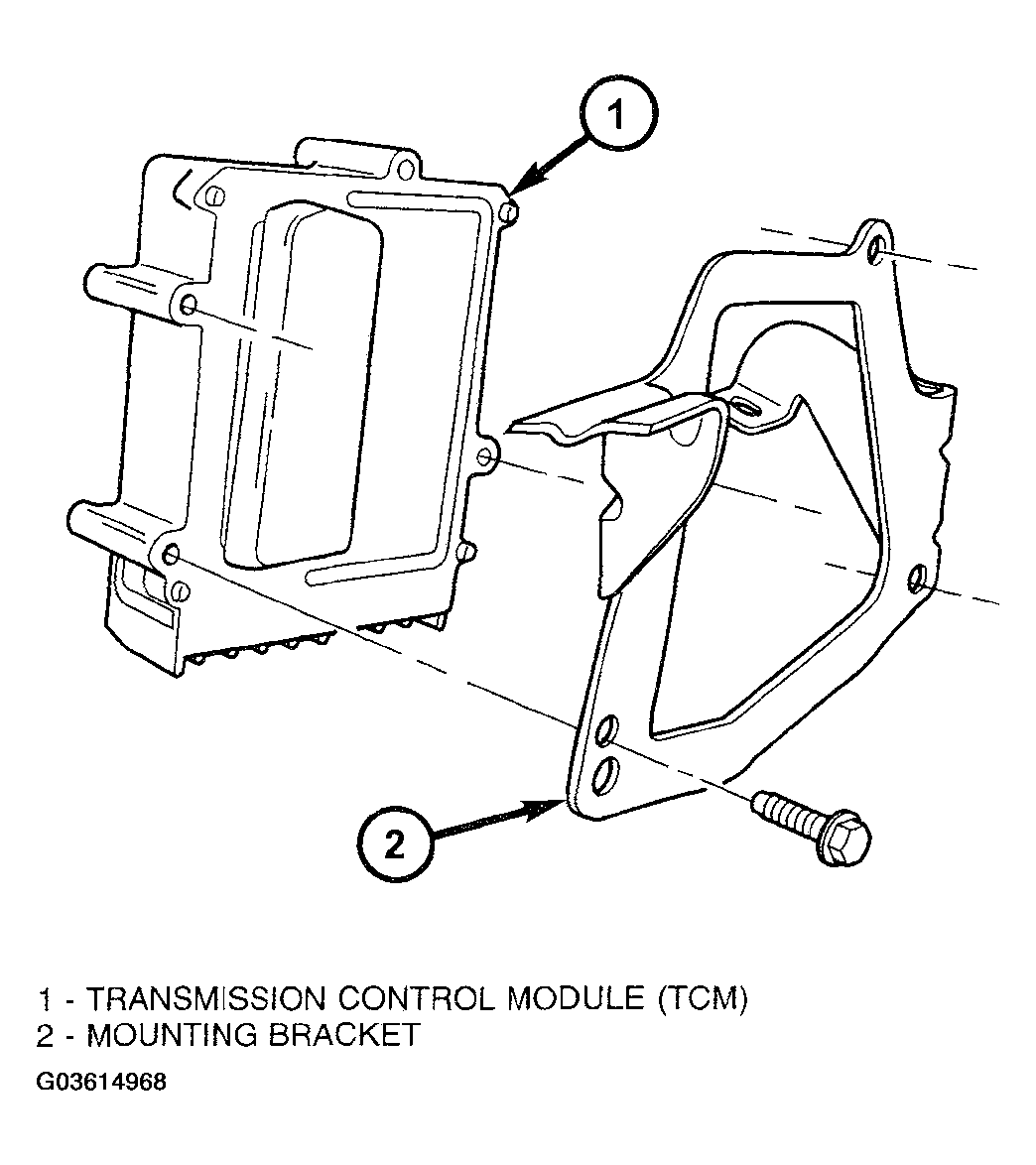 1

2

1 - TRANSMISSION CONTROL MODULE (TCM)
2 - MOUNTING BRACKET

G03614968