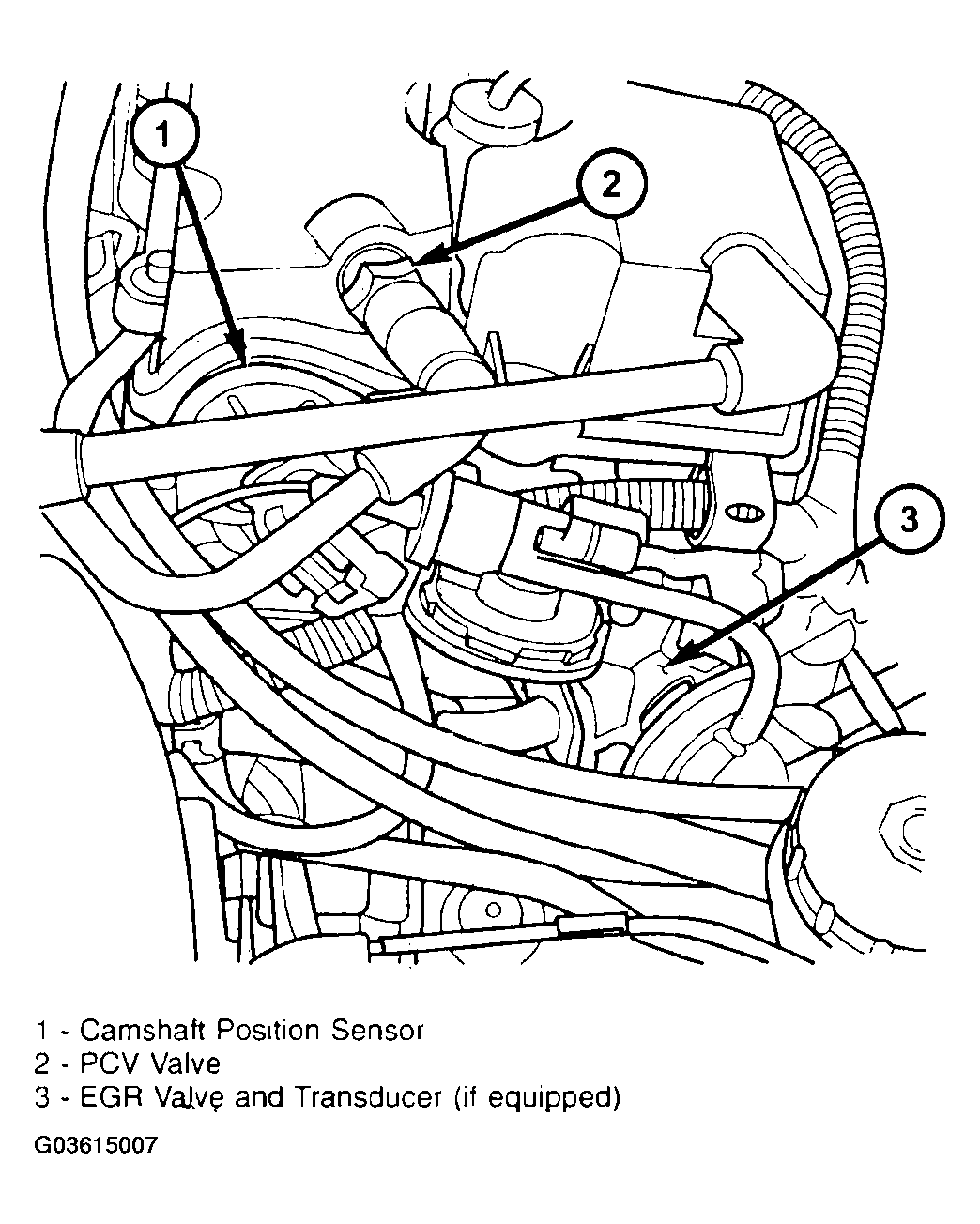 1

2

3

1 - Camshaft Position Sensor
2 - PCV Valve
3 - EGR Valve and Transducer (if equipped)

G03615007