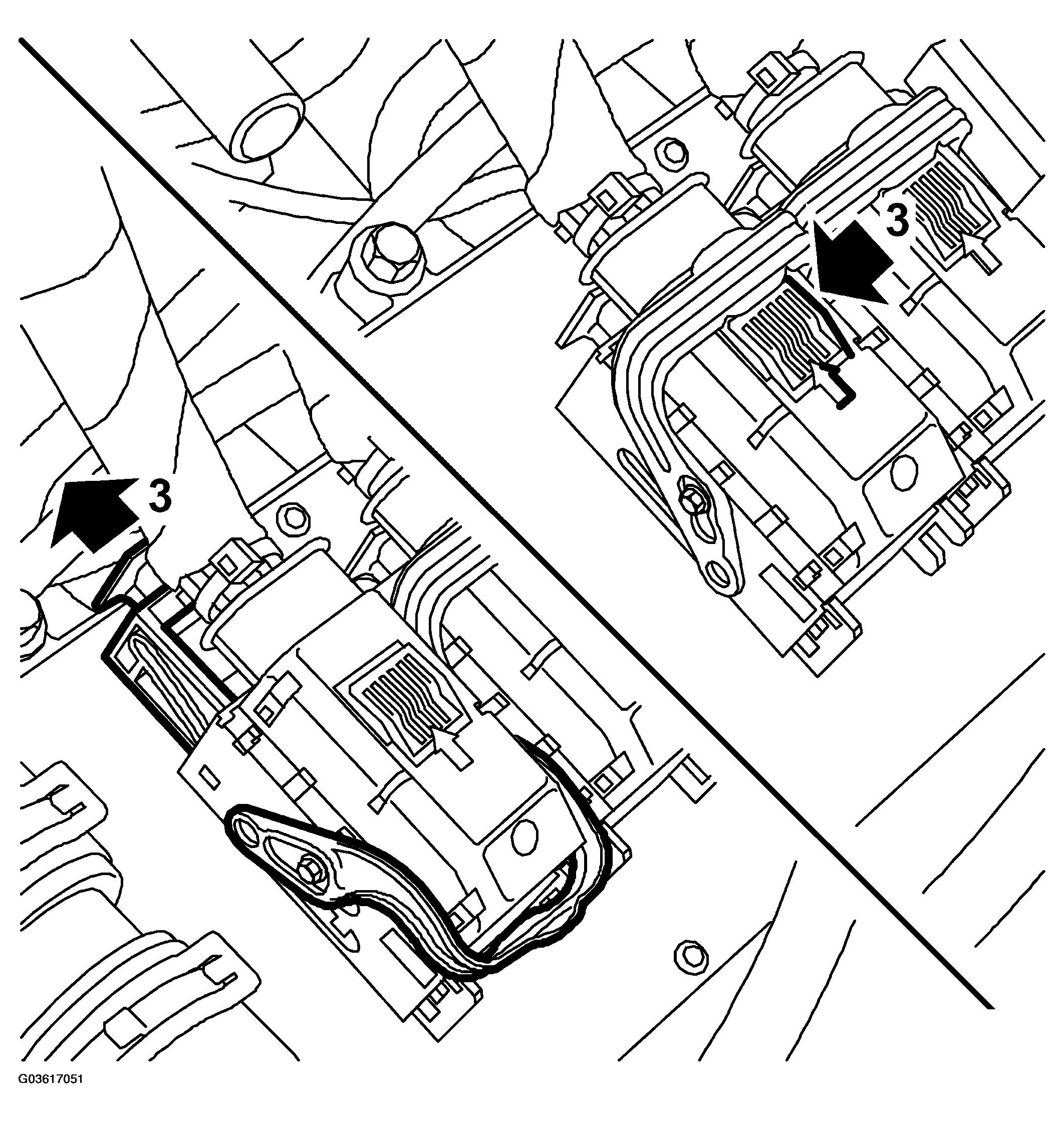 3
3
G03617051