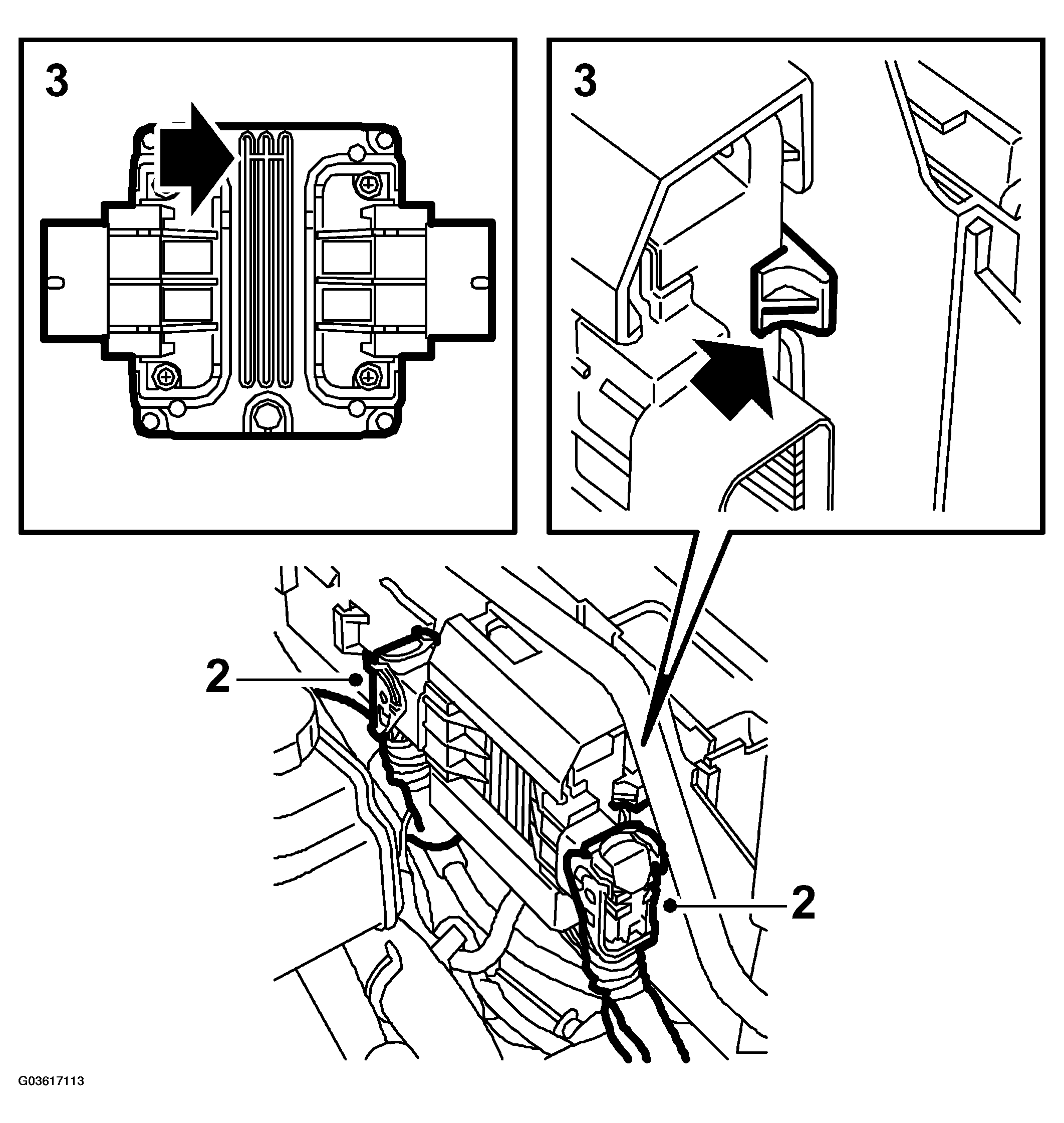 3

3

2

2

G03617113