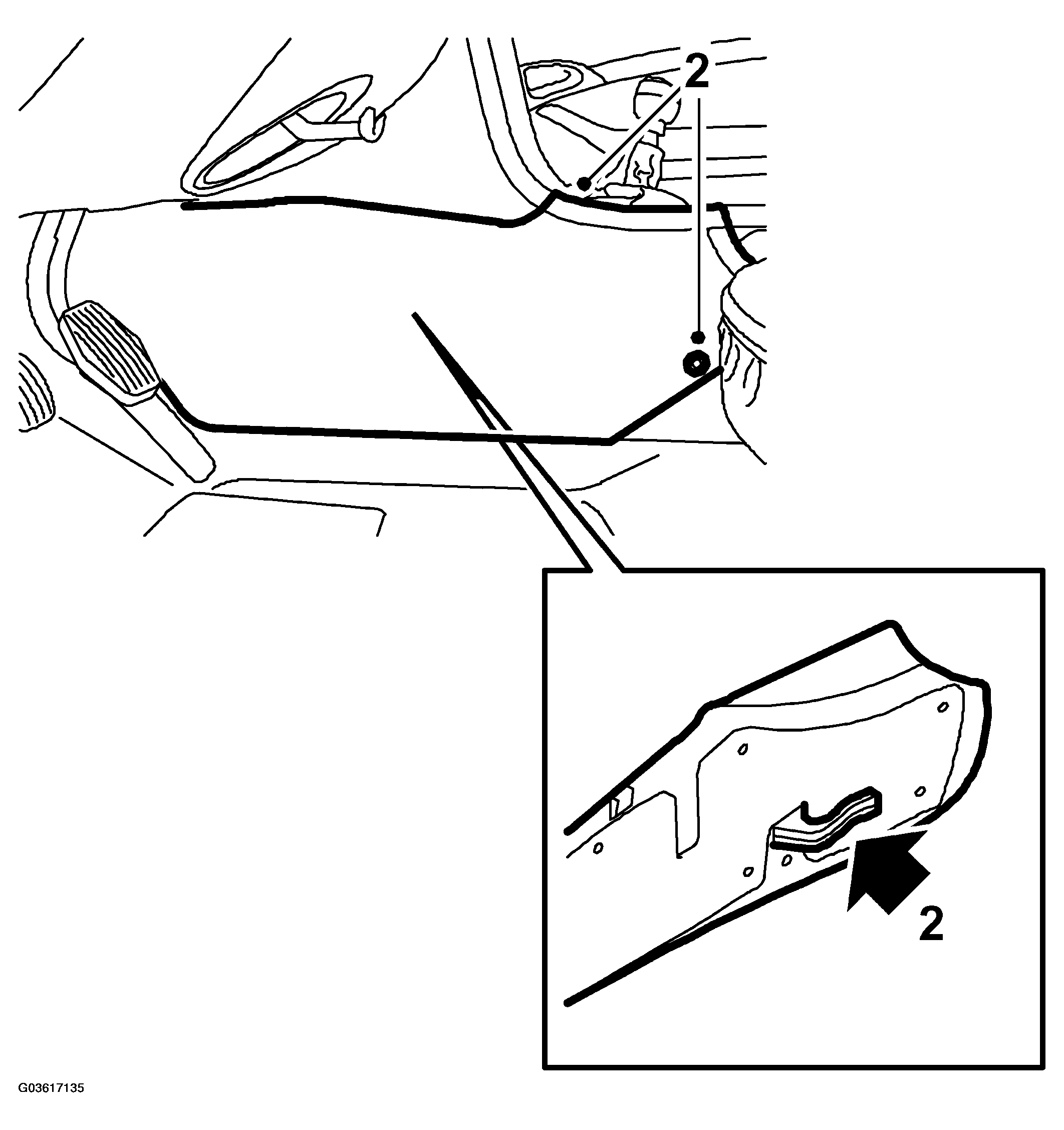 2

2

G03617135