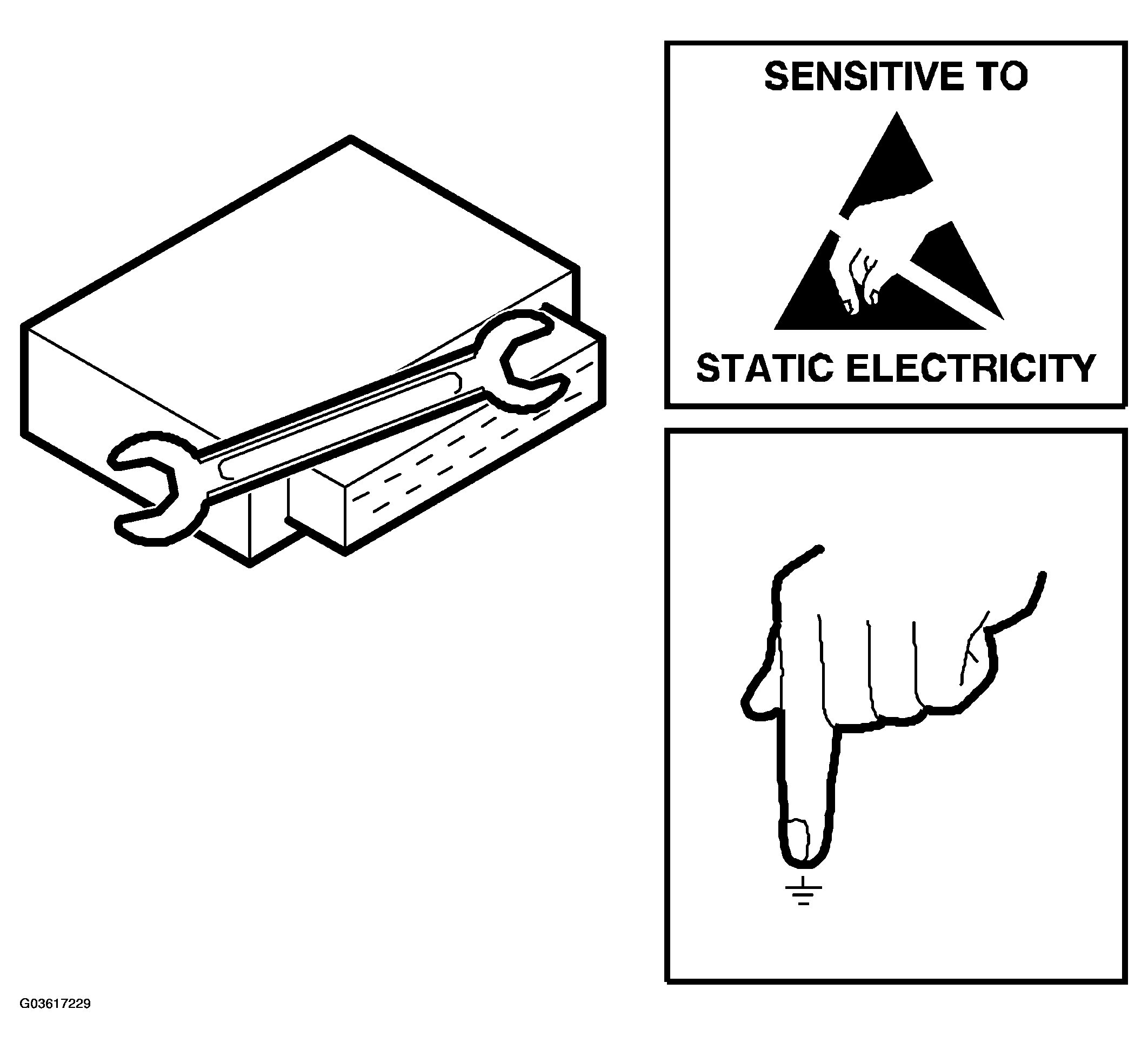 SENSITIVE TO

STATIC ELECTRICITY

G03617229