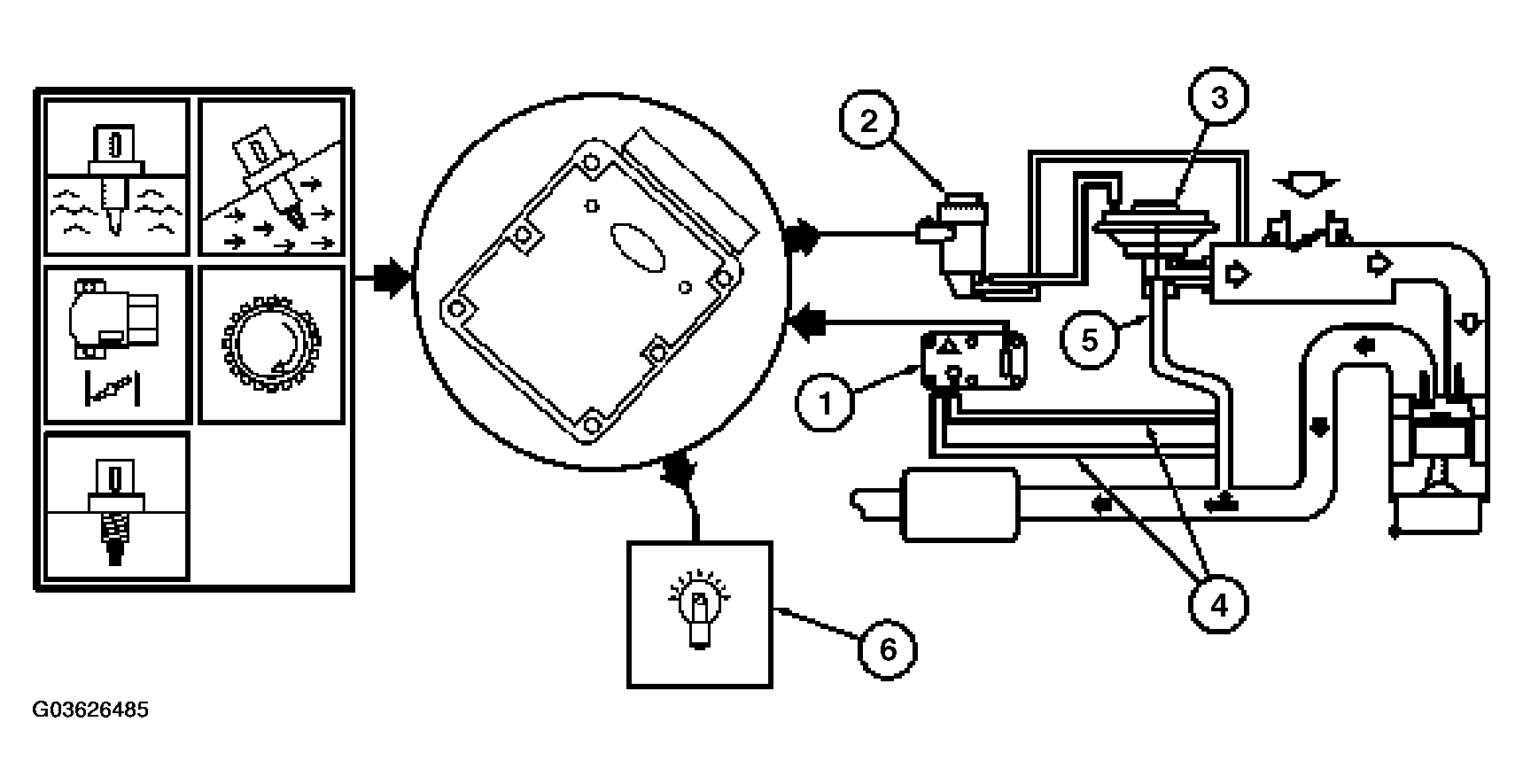 2
3
5
1
4
6
G03626485