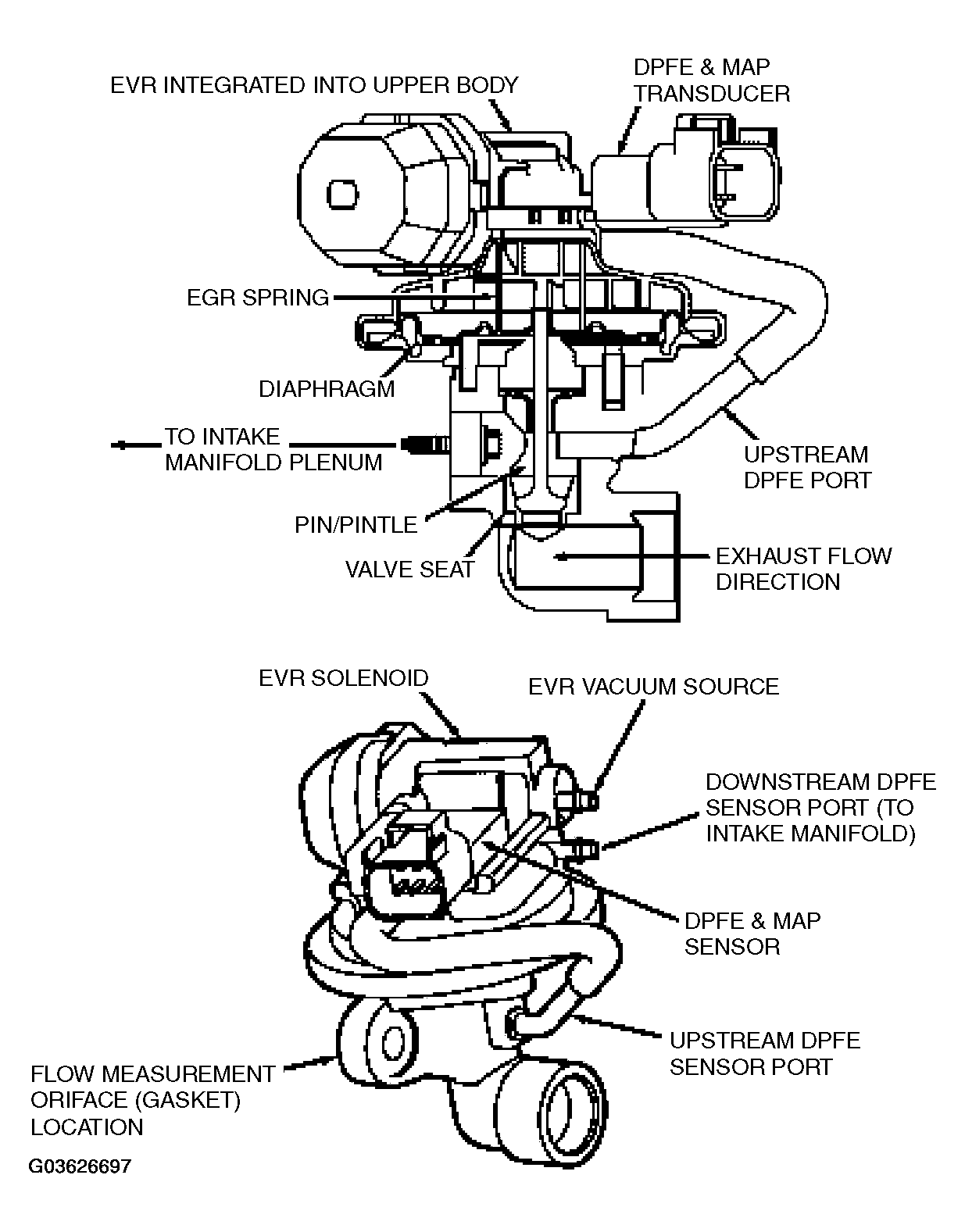 EVR INTEGRATED INTO UPPER BODY

DPFE & MAP TRANSDUCER

EGR SPRING

DIAPHRAGM

TO INTAKE MANIFOLD PLENUM

UPSTREAM DPFE PORT

PIN/PINTLE

VALVE SEAT

EXHAUST FLOW DIRECTION

EVR SOLENOID

EVR VACUUM SOURCE

DOWNSTREAM DPFE SENSOR PORT (TO INTAKE MANIFOLD)

DPFE & MAP SENSOR

UPSTREAM DPFE SENSOR PORT

FLOW MEASUREMENT ORIFACE (GASKET) LOCATION

G03626697