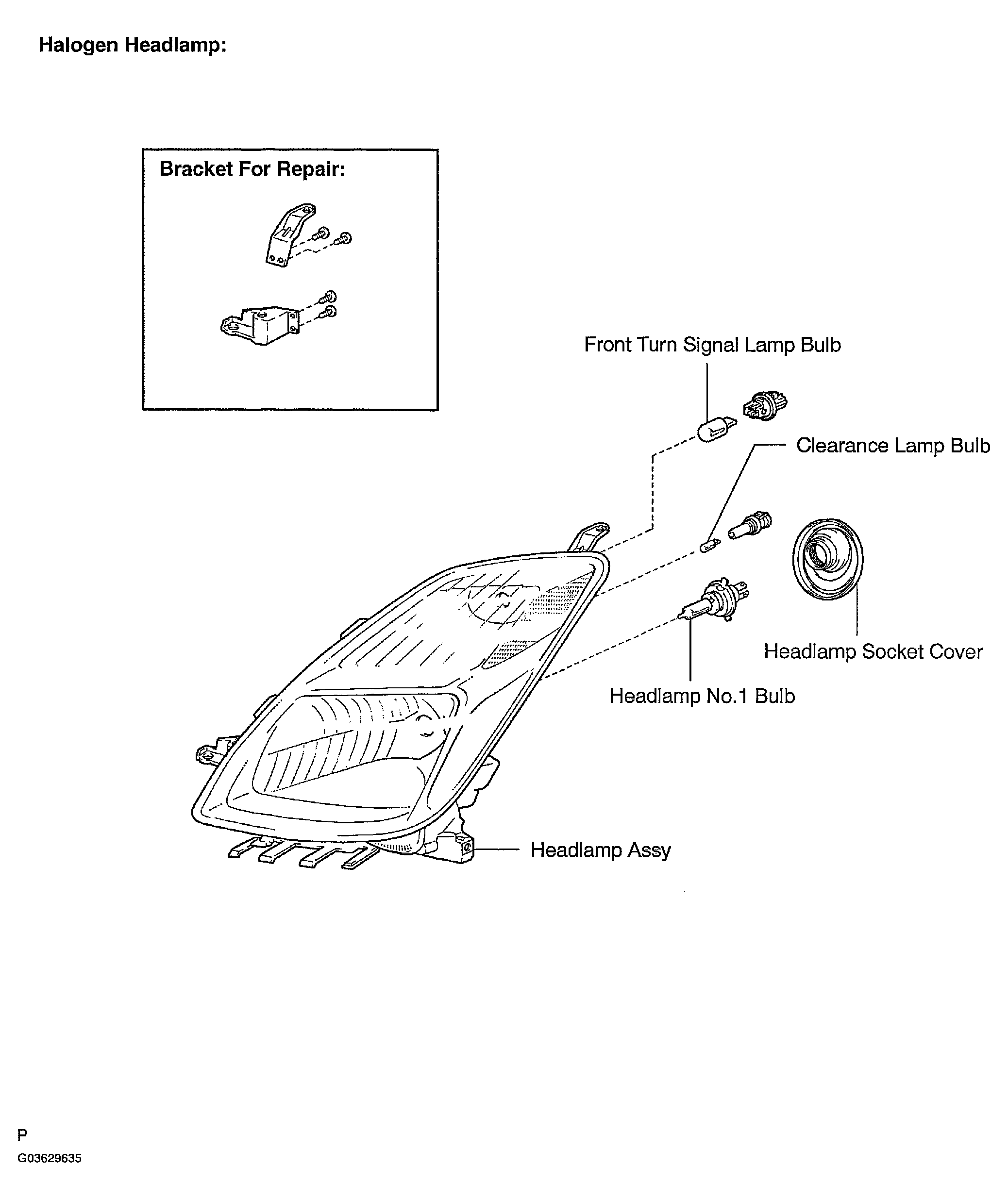 Halogen Headlamp:

Bracket For Repair:

Front Turn Signal Lamp Bulb

Clearance Lamp Bulb

Headlamp Socket Cover

Headlamp No.1 Bulb

Headlamp Assy

P

G03629635