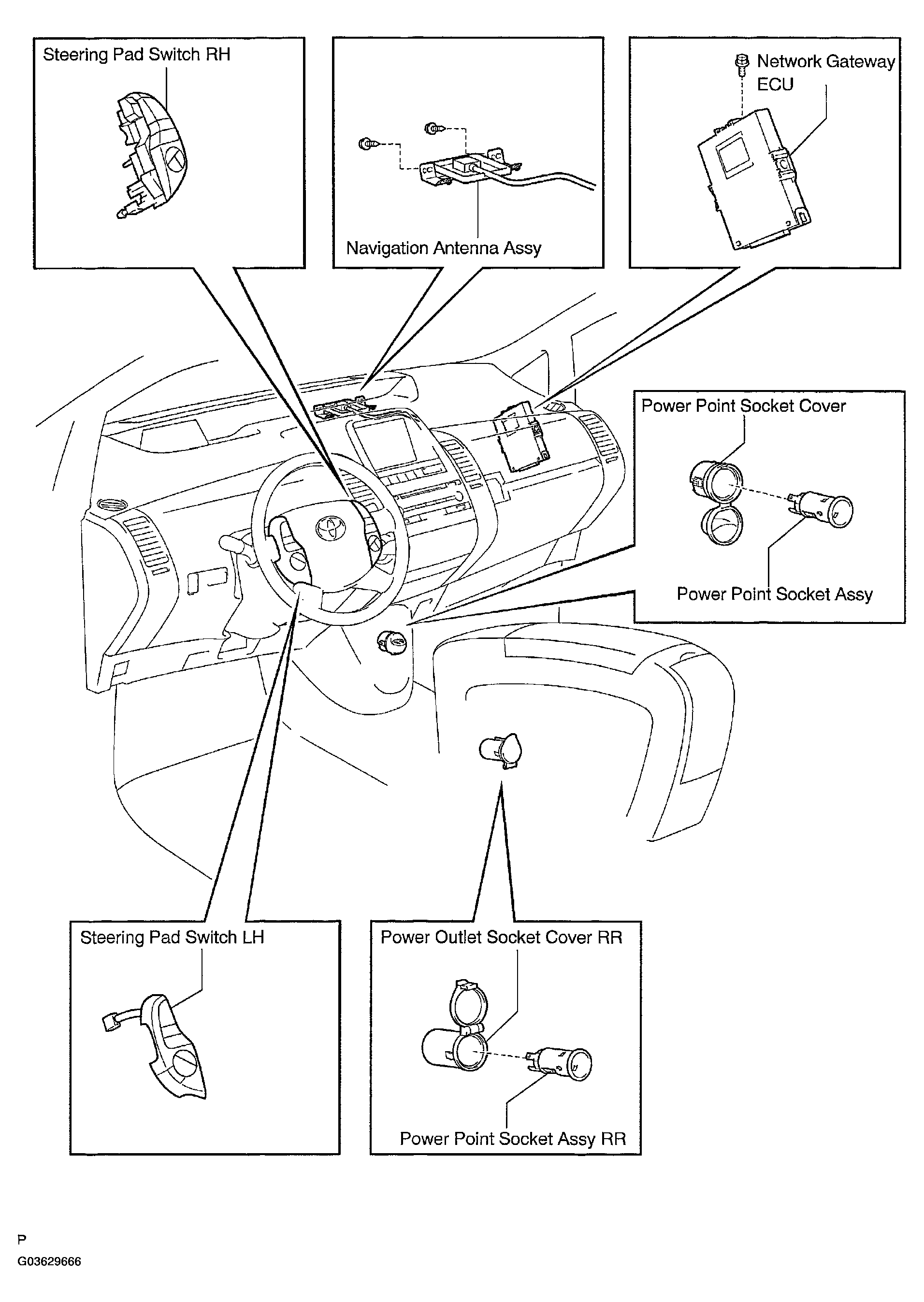 Steering Pad Switch RH

Navigation Antenna Assy

Network Gateway ECU

Power Point Socket Cover

Power Point Socket Assy

Steering Pad Switch LH

Power Outlet Socket Cover RR

Power Point Socket Assy RR

P
G03629666