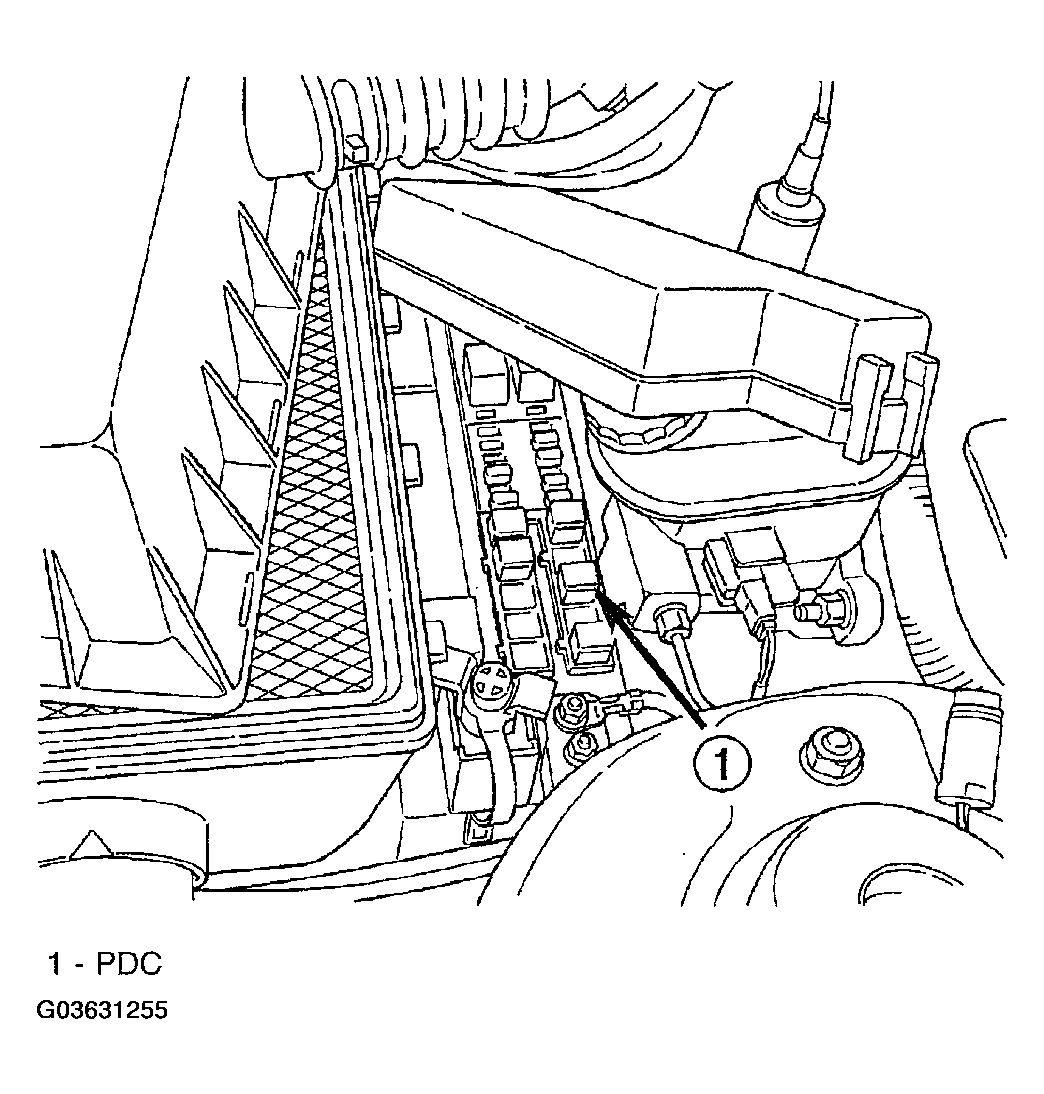 1

1 - PDC

G03631255