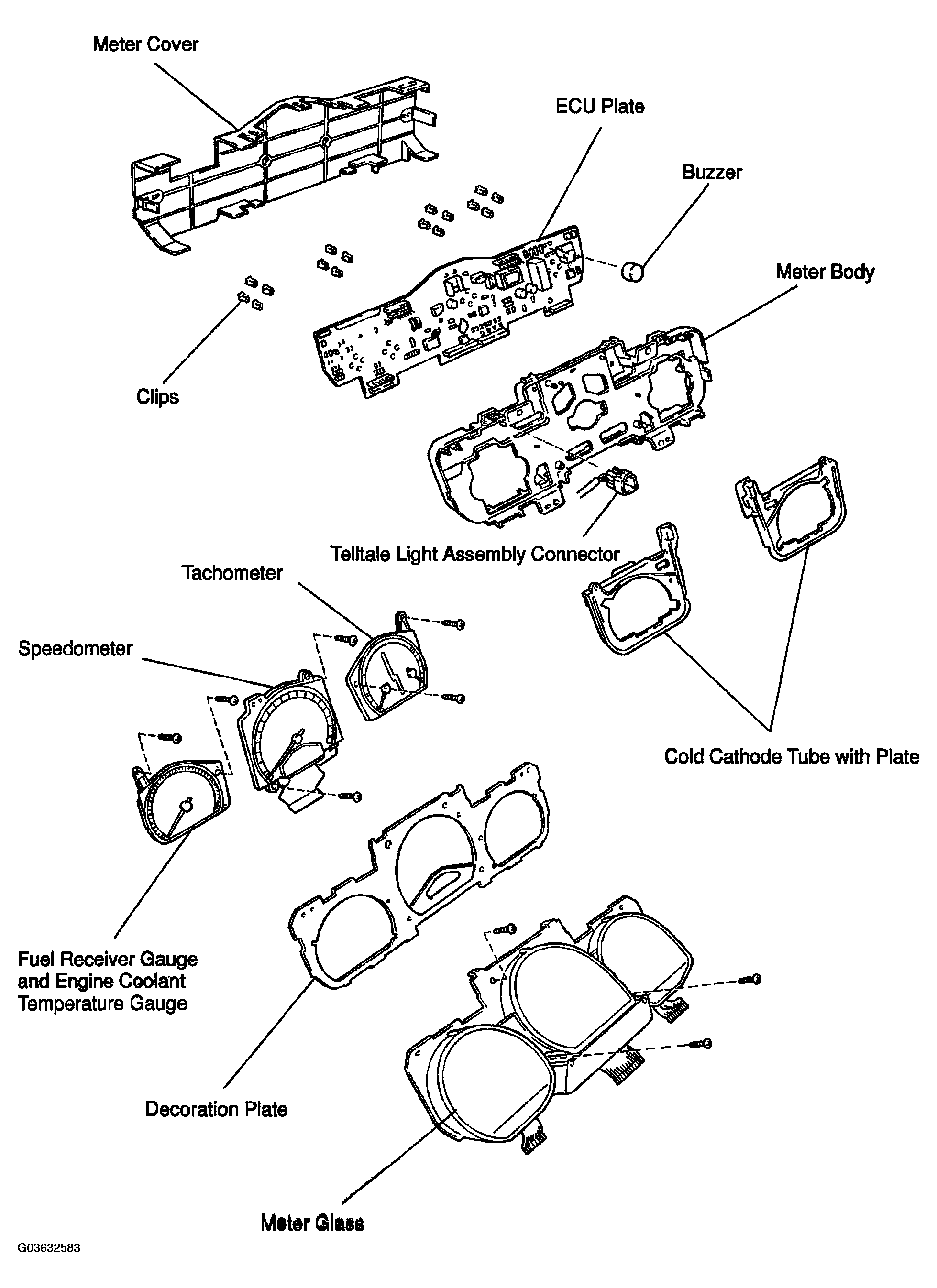 Meter Cover

ECU Plate

Buzzer

Meter Body

Clips

Telltale Light Assembly Connector

Tachometer

Speedometer

Cold Cathode Tube with Plate

Fuel Receiver Gauge and Engine Coolant Temperature Gauge

Decoration Plate

Meter Glass

G03632583