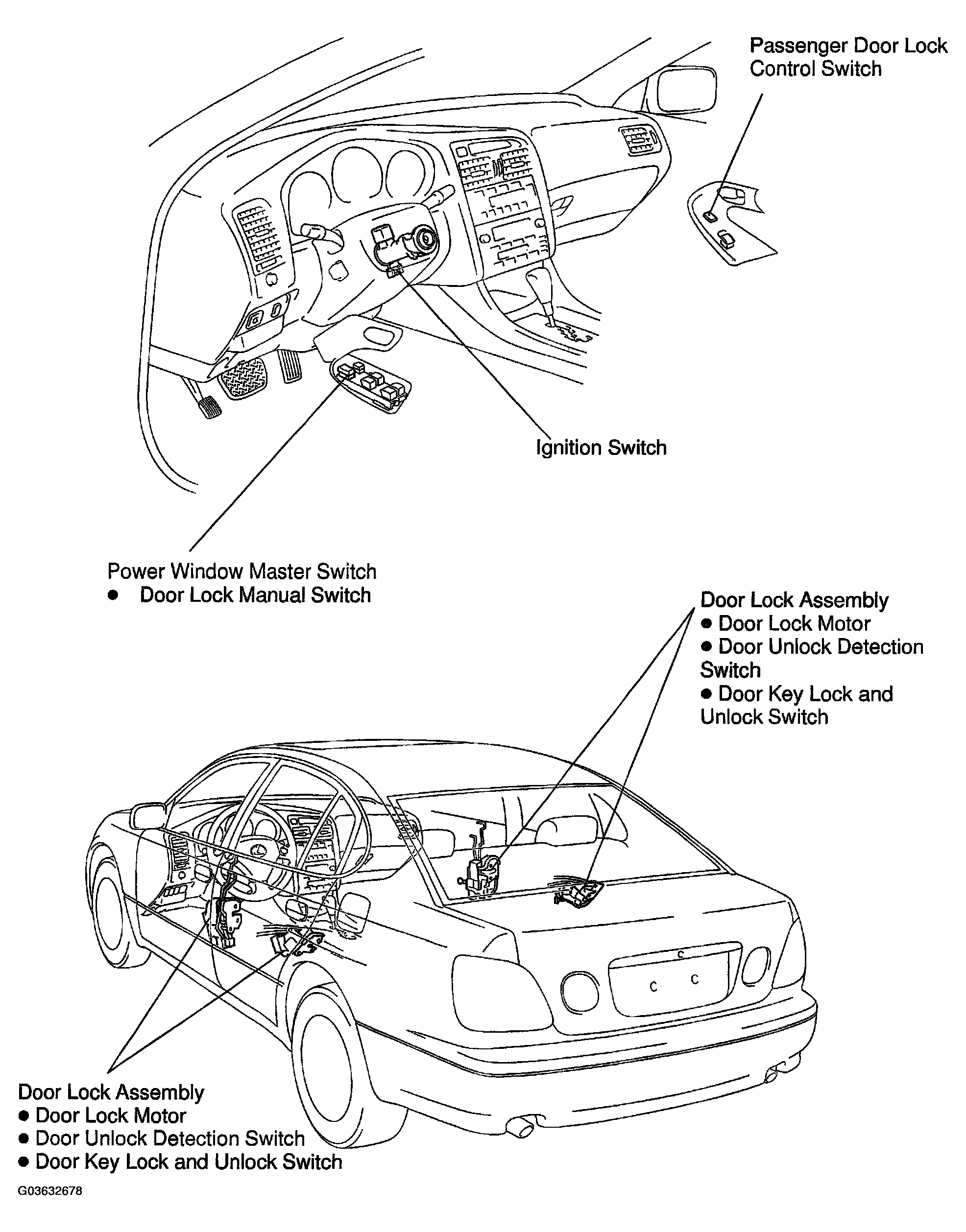 Passenger Door Lock Control Switch

Ignition Switch

Power Window Master Switch
● Door Lock Manual Switch

Door Lock Assembly
● Door Lock Motor
● Door Unlock Detection Switch
● Door Key Lock and Unlock Switch

Door Lock Assembly
● Door Lock Motor
● Door Unlock Detection Switch
● Door Key Lock and Unlock Switch

G03632678