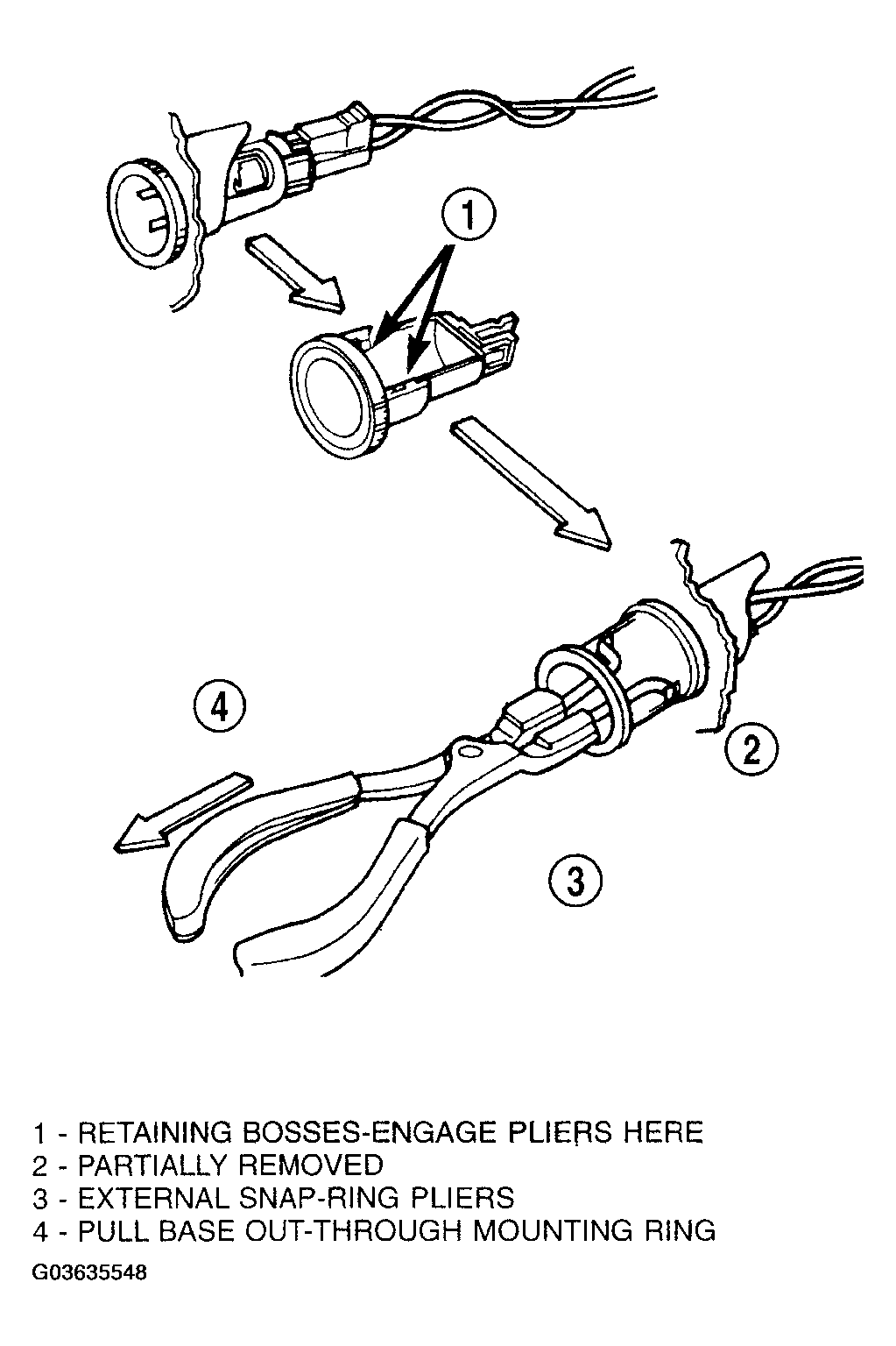 1

4

2

3

1 - RETAINING BOSSES-ENGAGE PLIERS HERE
2 - PARTIALLY REMOVED
3 - EXTERNAL SNAP-RING PLIERS
4 - PULL BASE OUT-THROUGH MOUNTING RING

G03635548