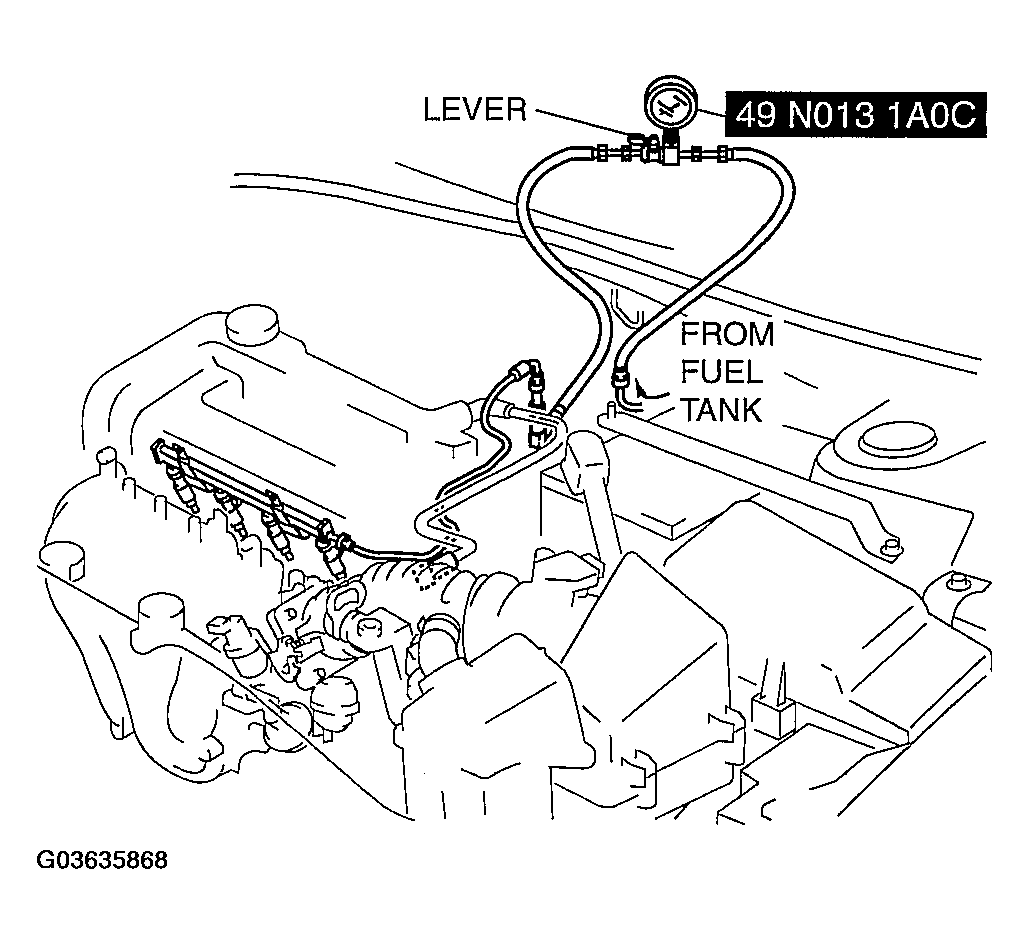 LEVER
49 N013 1A0C
FROM FUEL TANK
G03635868