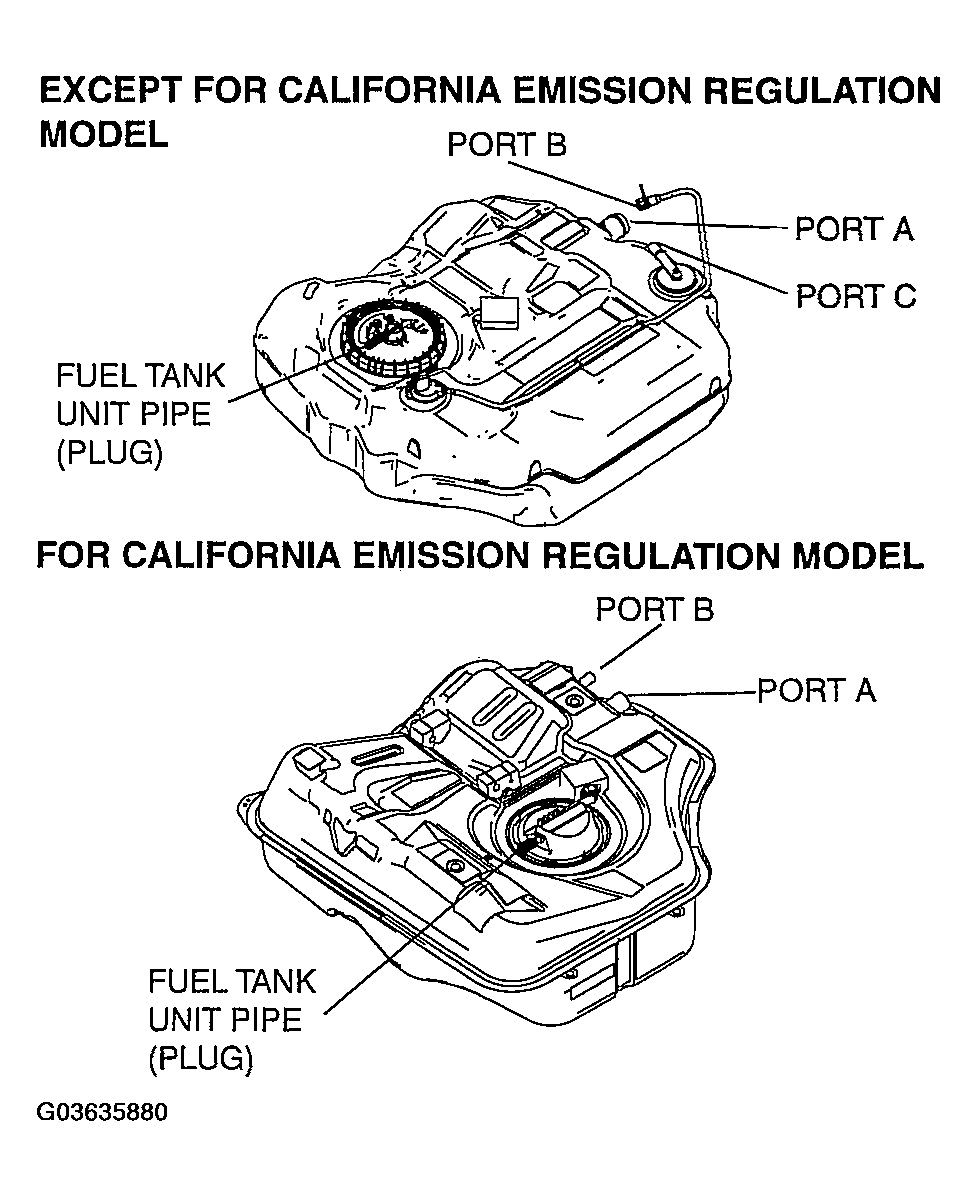 EXCEPT FOR CALIFORNIA EMISSION REGULATION MODEL

PORT B

PORT A

PORT C

FUEL TANK
UNIT PIPE
(PLUG)

FOR CALIFORNIA EMISSION REGULATION MODEL

PORT B

PORT A

FUEL TANK
UNIT PIPE
(PLUG)

G03635880