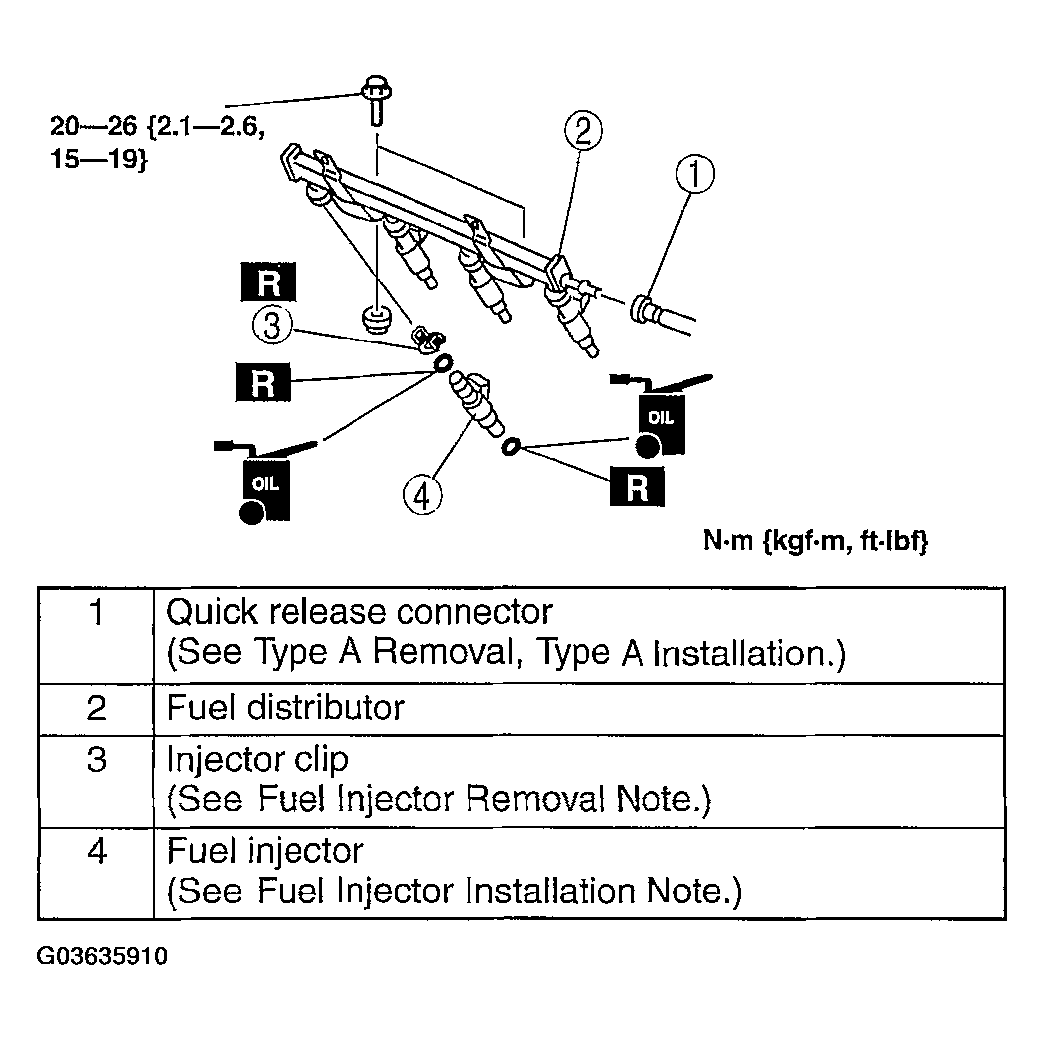 20—26 {2.1—2.6, 15—19}

2

1

R

3

R

OIL

OIL

4

R

N·m {kgf·m, ft·lbf}

| 1 | Quick release connector (See Type A Removal, Type A Installation.) |
|---|---|
| 2 | Fuel distributor |
| 3 | Injector clip (See Fuel Injector Removal Note.) |
| 4 | Fuel injector (See Fuel Injector Installation Note.) |

G03635910