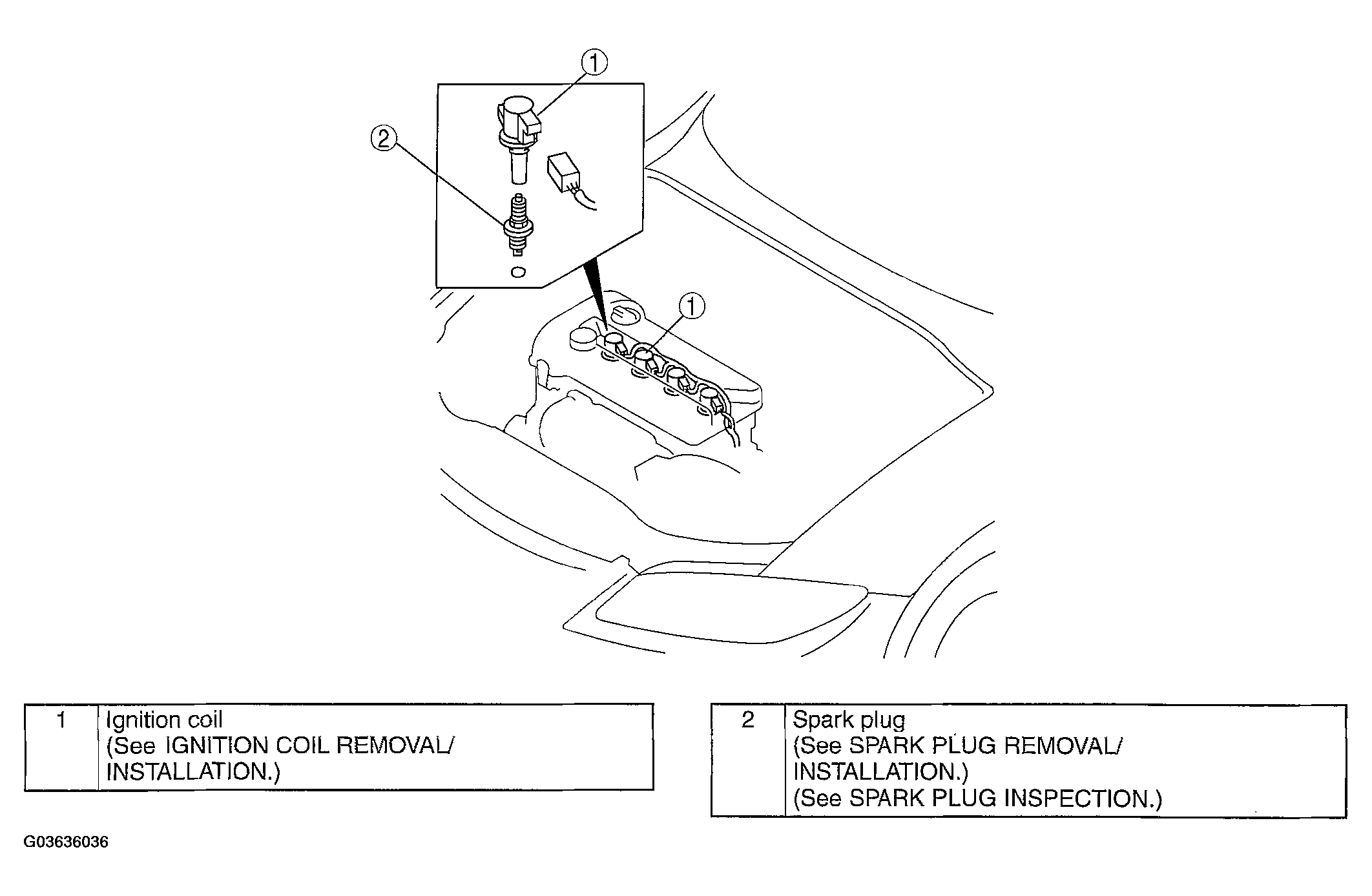 1

2

1

| 1 | Ignition coil (See IGNITION COIL REMOVAL/ INSTALLATION.) |
|---|---|

| 2 | Spark plug (See SPARK PLUG REMOVAL/ INSTALLATION.) (See SPARK PLUG INSPECTION.) |
|---|---|

G03636036