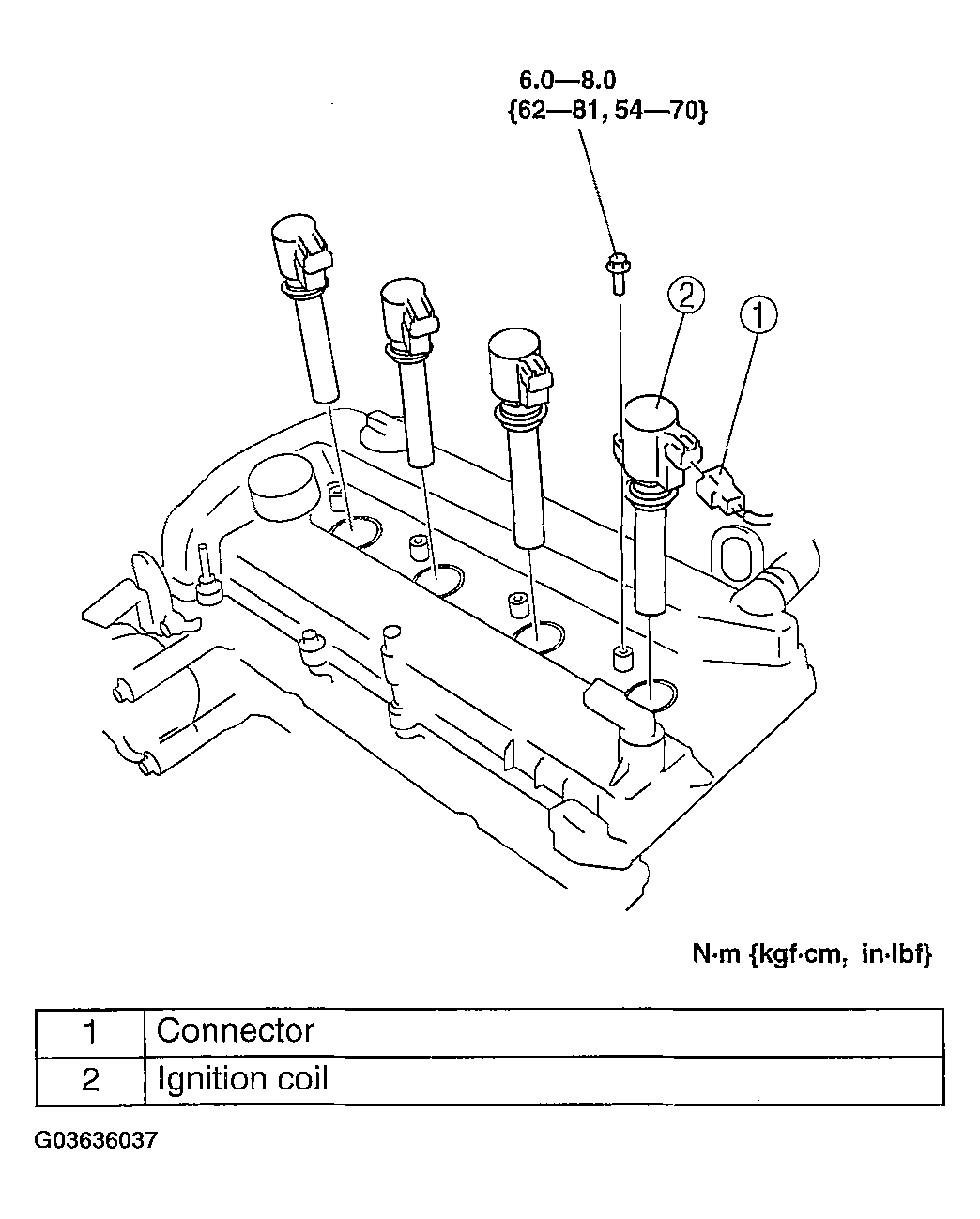 6.0—8.0
{62—81, 54—70}

2

1

N·m {kgf·cm, in·lbf}

| 1 | Connector |
|---|---|
| 2 | Ignition coil |

G03636037