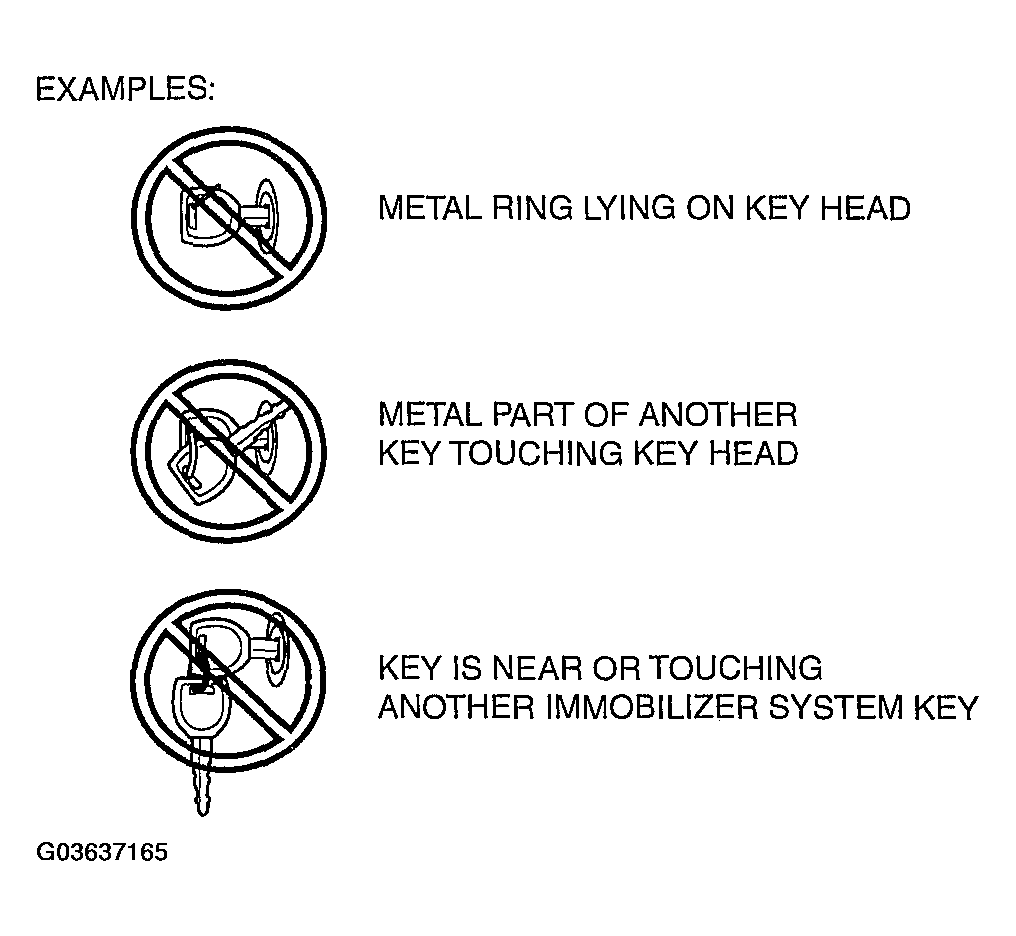 EXAMPLES:

METAL RING LYING ON KEY HEAD

METAL PART OF ANOTHER KEY TOUCHING KEY HEAD

KEY IS NEAR OR TOUCHING ANOTHER IMMOBILIZER SYSTEM KEY

G03637165