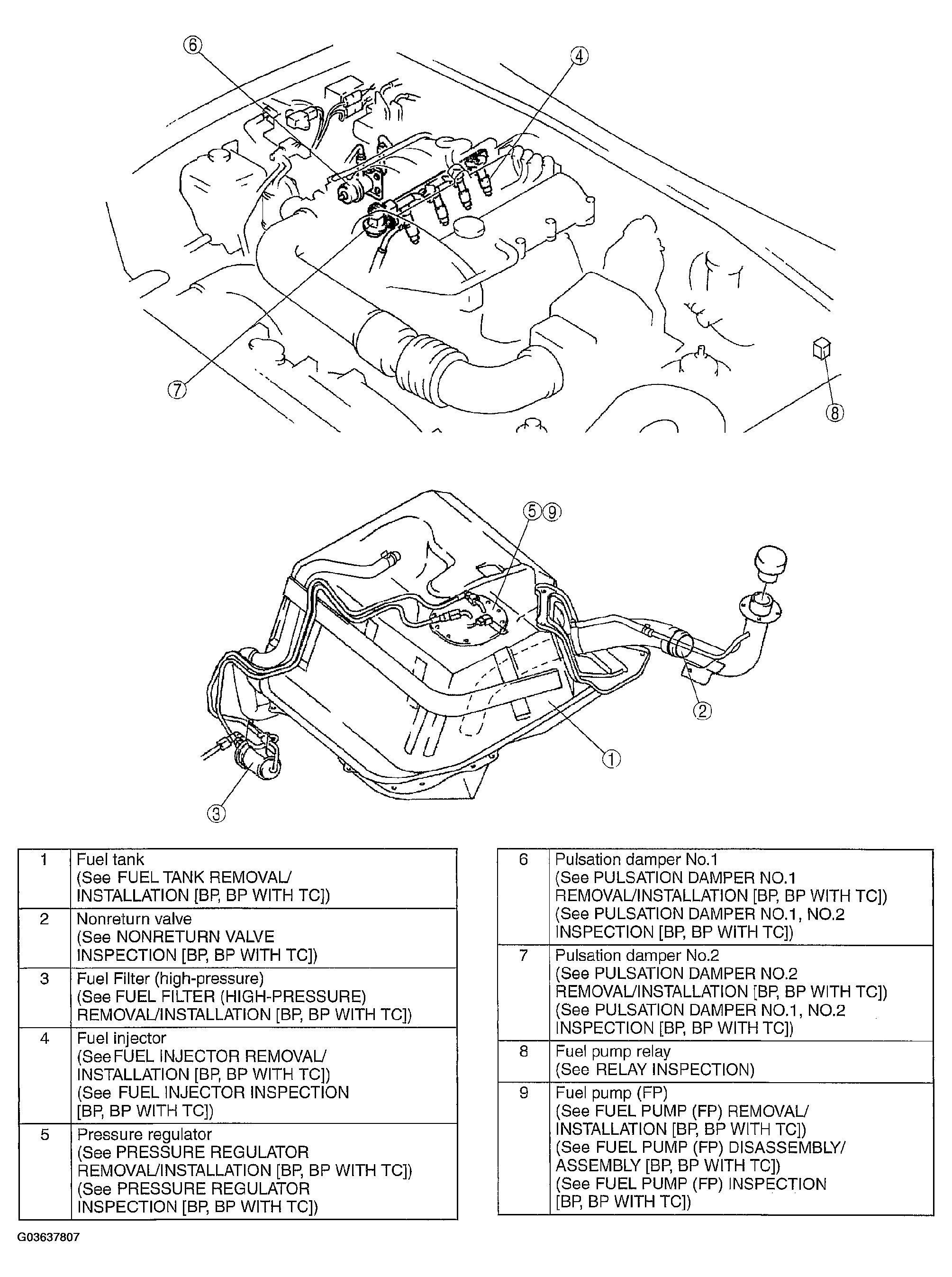 ⑥
④
⑦
⑧
⑤⑨
②
①
③

| 1 | Fuel tank (See FUEL TANK REMOVAL/ INSTALLATION [BP, BP WITH TC]) |
|---|---|
| 2 | Nonreturn valve (See NONRETURN VALVE INSPECTION [BP, BP WITH TC]) |
| 3 | Fuel Filter (high-pressure) (See FUEL FILTER (HIGH-PRESSURE) REMOVAL/INSTALLATION [BP, BP WITH TC]) |
| 4 | Fuel injector (See FUEL INJECTOR REMOVAL/ INSTALLATION [BP, BP WITH TC]) (See FUEL INJECTOR INSPECTION [BP, BP WITH TC]) |
| 5 | Pressure regulator (See PRESSURE REGULATOR REMOVAL/INSTALLATION [BP, BP WITH TC]) (See PRESSURE REGULATOR INSPECTION [BP, BP WITH TC]) |

| 6 | Pulsation damper No.1 (See PULSATION DAMPER NO.1 REMOVAL/INSTALLATION [BP, BP WITH TC]) (See PULSATION DAMPER NO.1, NO.2 INSPECTION [BP, BP WITH TC]) |
|---|---|
| 7 | Pulsation damper No.2 (See PULSATION DAMPER NO.2 REMOVAL/INSTALLATION [BP, BP WITH TC]) (See PULSATION DAMPER NO.1, NO.2 INSPECTION [BP, BP WITH TC]) |
| 8 | Fuel pump relay (See RELAY INSPECTION) |
| 9 | Fuel pump (FP) (See FUEL PUMP (FP) REMOVAL/ INSTALLATION [BP, BP WITH TC]) (See FUEL PUMP (FP) DISASSEMBLY/ ASSEMBLY [BP, BP WITH TC]) (See FUEL PUMP (FP) INSPECTION [BP, BP WITH TC]) |

G03637807