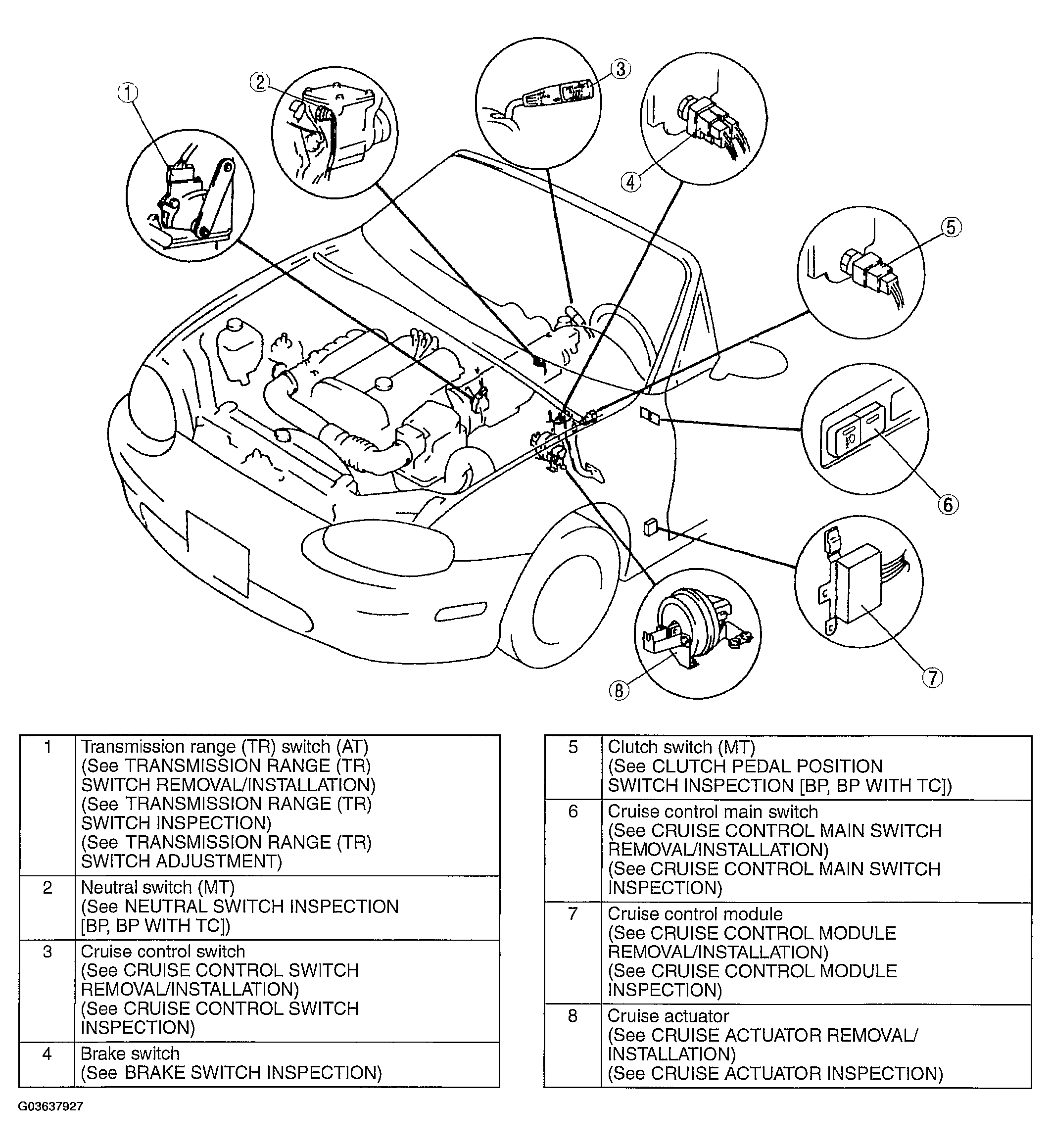 1
2
3
4
5
6
7
8

| 1 | Transmission range (TR) switch (AT) (See TRANSMISSION RANGE (TR) SWITCH REMOVAL/INSTALLATION) (See TRANSMISSION RANGE (TR) SWITCH INSPECTION) (See TRANSMISSION RANGE (TR) SWITCH ADJUSTMENT) |
|---|---|
| 2 | Neutral switch (MT) (See NEUTRAL SWITCH INSPECTION [BP, BP WITH TC]) |
| 3 | Cruise control switch (See CRUISE CONTROL SWITCH REMOVAL/INSTALLATION) (See CRUISE CONTROL SWITCH INSPECTION) |
| 4 | Brake switch (See BRAKE SWITCH INSPECTION) |

| 5 | Clutch switch (MT) (See CLUTCH PEDAL POSITION SWITCH INSPECTION [BP, BP WITH TC]) |
|---|---|
| 6 | Cruise control main switch (See CRUISE CONTROL MAIN SWITCH REMOVAL/INSTALLATION) (See CRUISE CONTROL MAIN SWITCH INSPECTION) |
| 7 | Cruise control module (See CRUISE CONTROL MODULE REMOVAL/INSTALLATION) (See CRUISE CONTROL MODULE INSPECTION) |
| 8 | Cruise actuator (See CRUISE ACTUATOR REMOVAL/ INSTALLATION) (See CRUISE ACTUATOR INSPECTION) |

G03637927