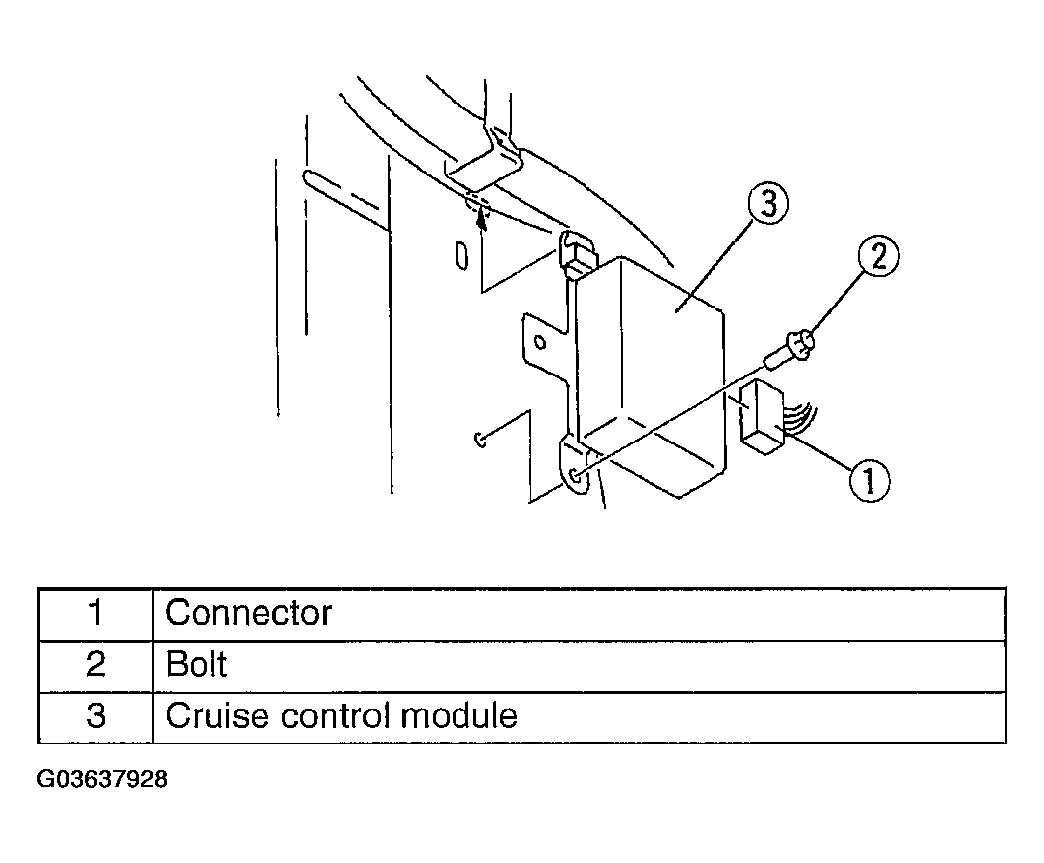 3
2
1

| 1 | Connector |
|---|---|
| 2 | Bolt |
| 3 | Cruise control module |

G03637928