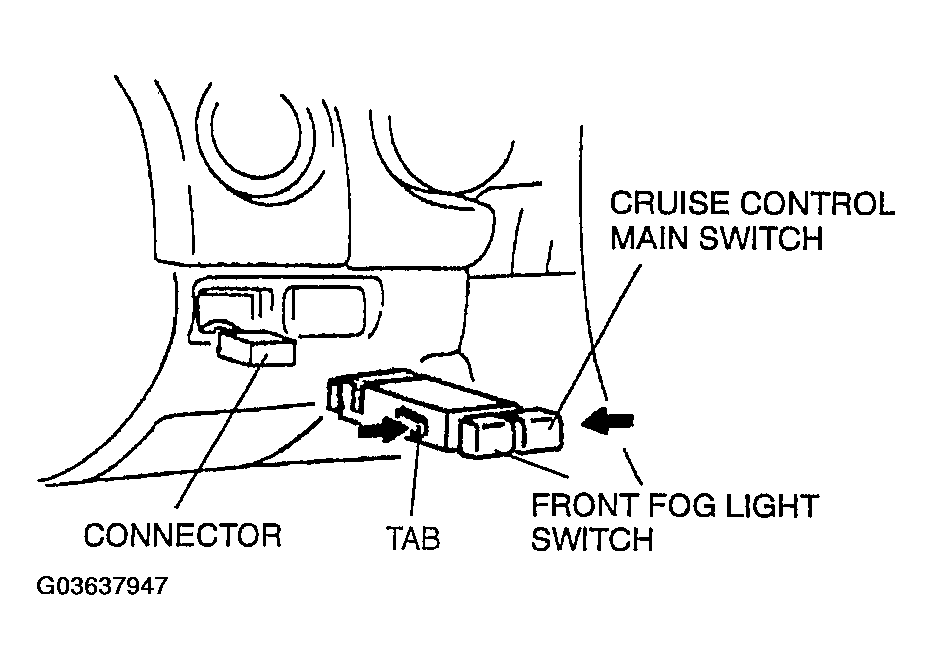 CRUISE CONTROL MAIN SWITCH

CONNECTOR

TAB

FRONT FOG LIGHT SWITCH

G03637947