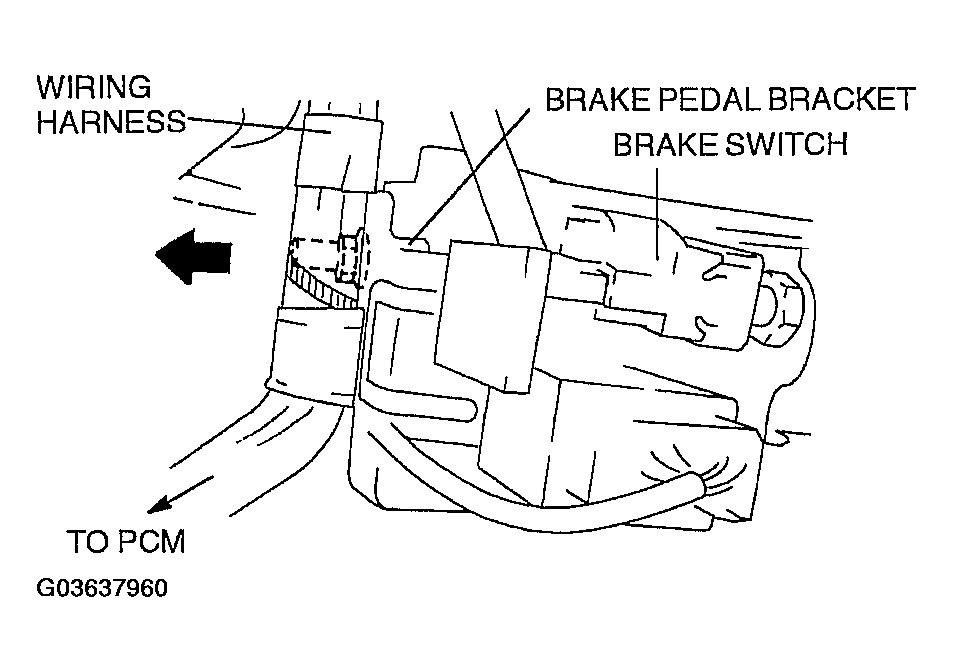 WIRING HARNESS

BRAKE PEDAL BRACKET

BRAKE SWITCH

TO PCM

G03637960