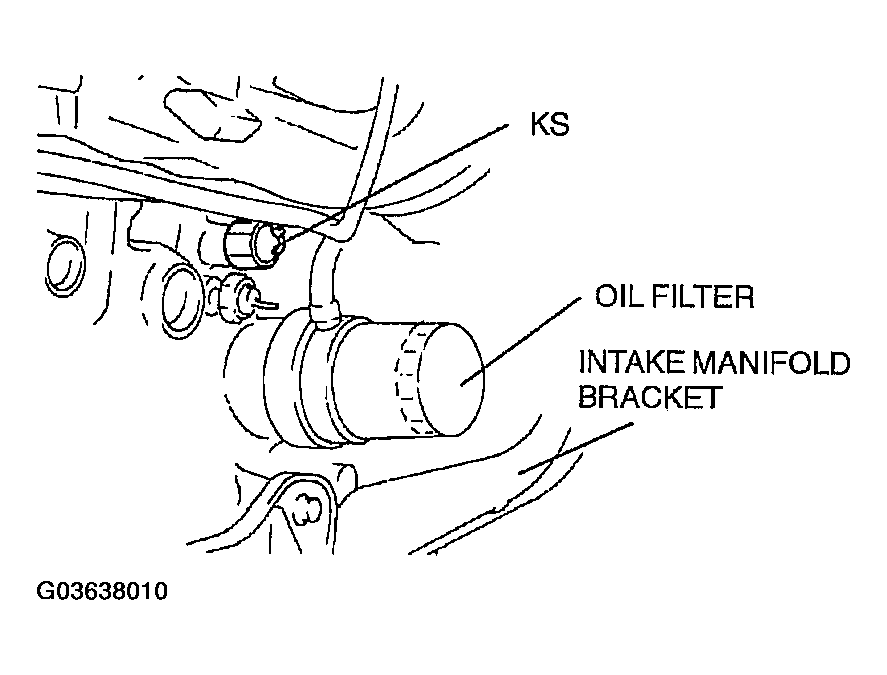 KS

OIL FILTER

INTAKE MANIFOLD BRACKET

G03638010