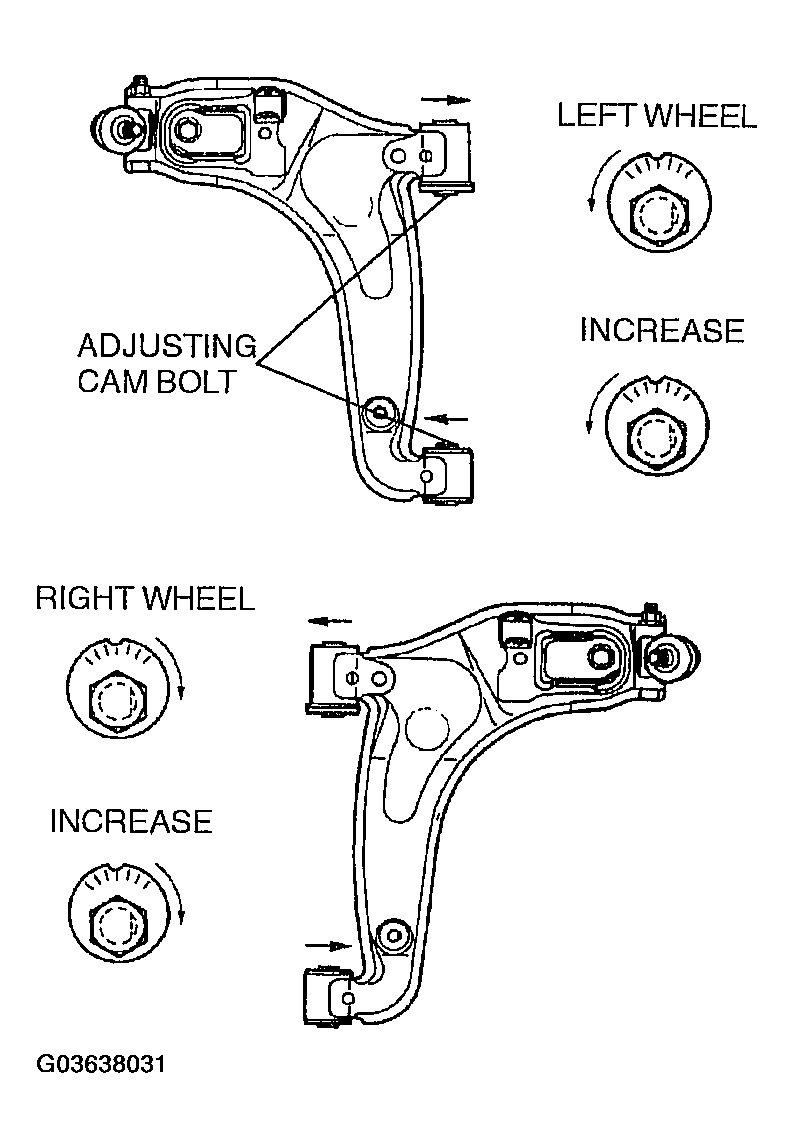 LEFT WHEEL

ADJUSTING CAM BOLT

INCREASE

RIGHT WHEEL

INCREASE

G03638031