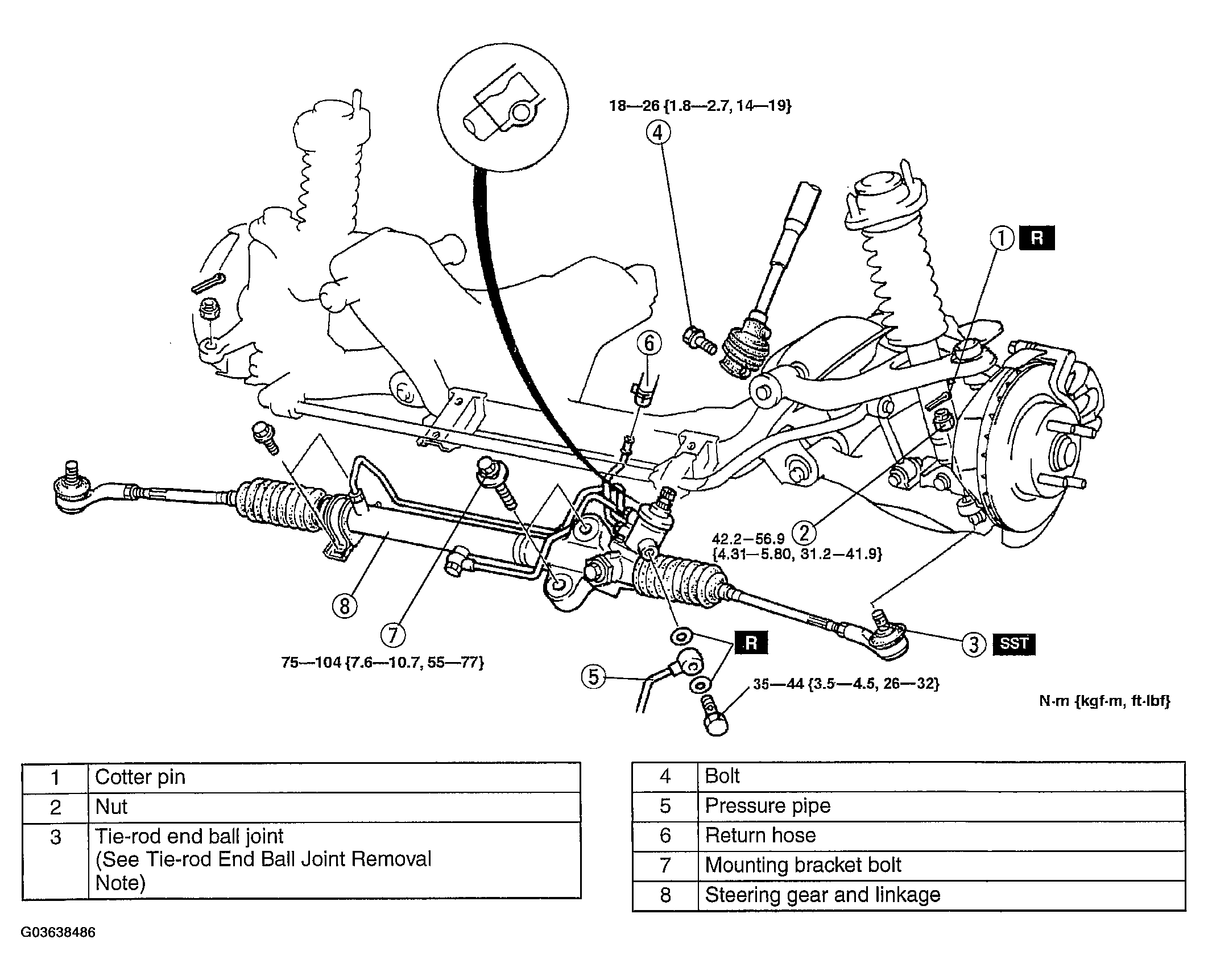 18—26 {1.8—2.7, 14—19}

4

1 R

6

42.2—56.9
{4.31—5.80, 31.2—41.9}

2

8

7

75—104 {7.6—10.7, 55—77}

R

3 SST

5

35—44 {3.5—4.5, 26—32}

N·m {kgf·m, ft·lbf}

| 1 | Cotter pin |
|---|---|
| 2 | Nut |
| 3 | Tie-rod end ball joint (See Tie-rod End Ball Joint Removal Note) |

| 4 | Bolt |
|---|---|
| 5 | Pressure pipe |
| 6 | Return hose |
| 7 | Mounting bracket bolt |
| 8 | Steering gear and linkage |

G03638486