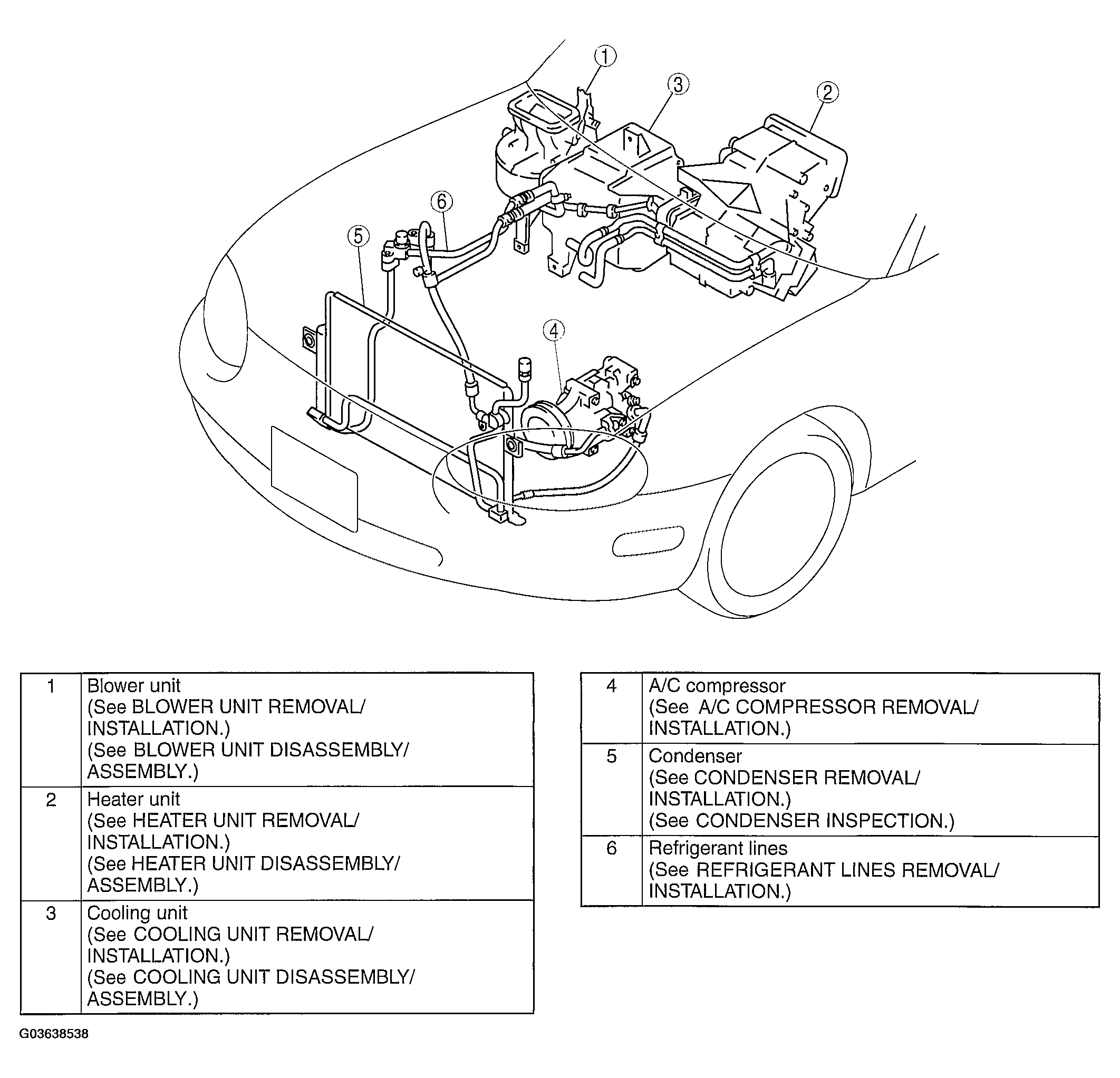 1
3
2
6
5
4

| 1 | Blower unit (See BLOWER UNIT REMOVAL/ INSTALLATION.) (See BLOWER UNIT DISASSEMBLY/ ASSEMBLY.) |
|---|---|
| 2 | Heater unit (See HEATER UNIT REMOVAL/ INSTALLATION.) (See HEATER UNIT DISASSEMBLY/ ASSEMBLY.) |
| 3 | Cooling unit (See COOLING UNIT REMOVAL/ INSTALLATION.) (See COOLING UNIT DISASSEMBLY/ ASSEMBLY.) |

| 4 | A/C compressor (See A/C COMPRESSOR REMOVAL/ INSTALLATION.) |
|---|---|
| 5 | Condenser (See CONDENSER REMOVAL/ INSTALLATION.) (See CONDENSER INSPECTION.) |
| 6 | Refrigerant lines (See REFRIGERANT LINES REMOVAL/ INSTALLATION.) |

G03638538