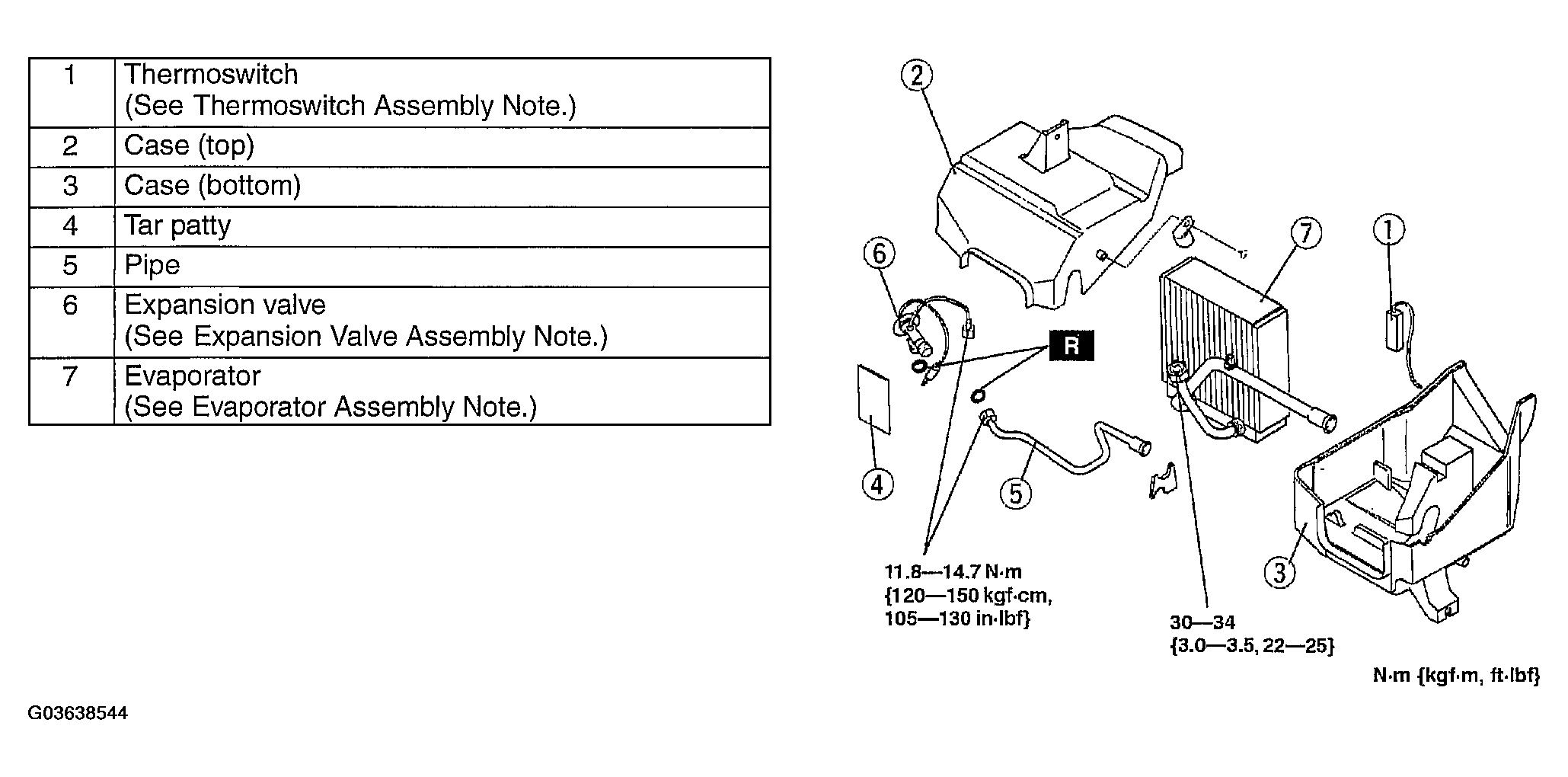 | 1 | Thermoswitch (See Thermoswitch Assembly Note.) |
|---|---|
| 2 | Case (top) |
| 3 | Case (bottom) |
| 4 | Tar patty |
| 5 | Pipe |
| 6 | Expansion valve (See Expansion Valve Assembly Note.) |
| 7 | Evaporator (See Evaporator Assembly Note.) |

2

6

7

1

R

4

5

3

11.8—14.7 N·m {120—150 kgf·cm, 105—130 in·lbf}

30—34 {3.0—3.5, 22—25}

N·m {kgf·m, ft·lbf}

G03638544