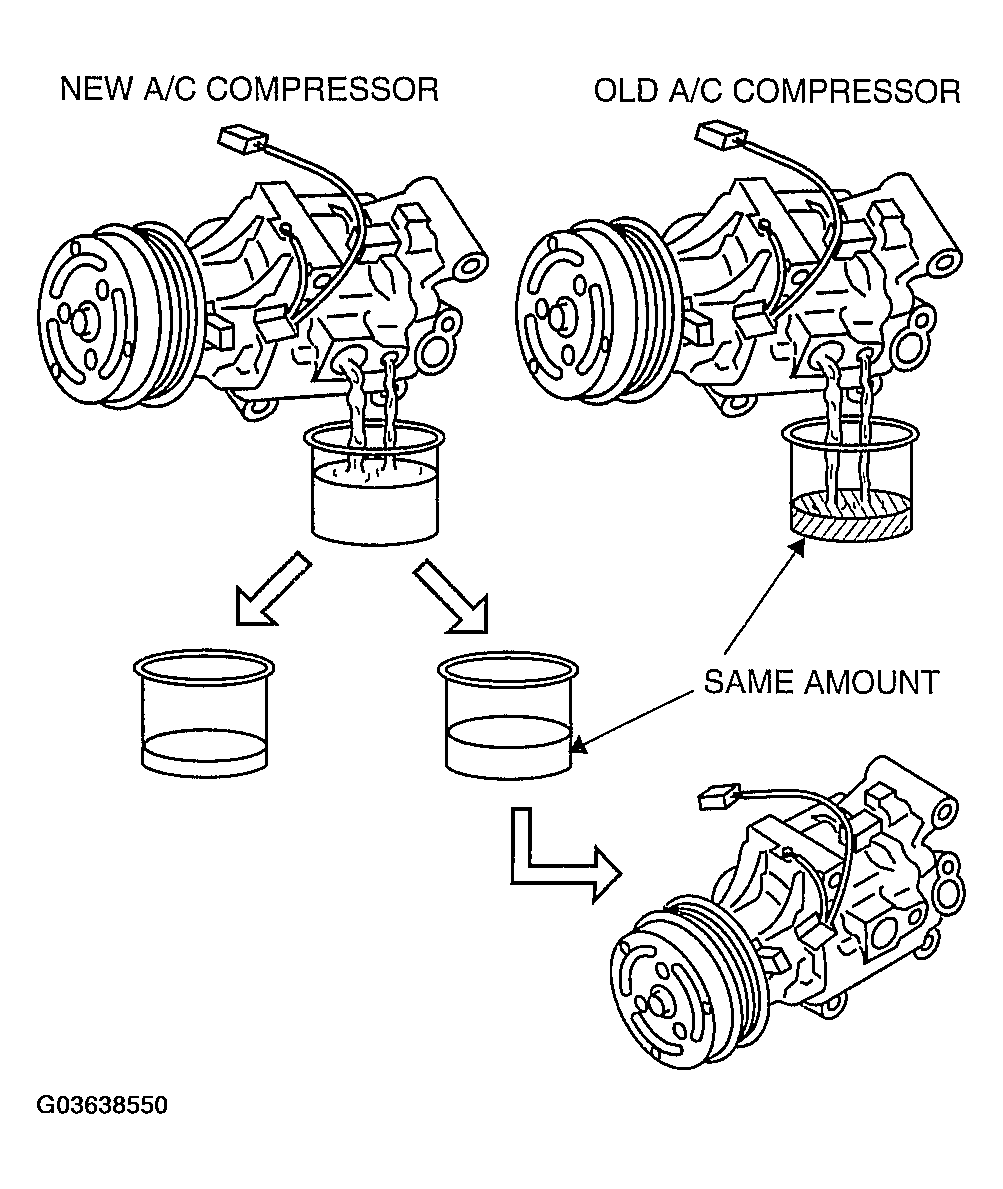 NEW A/C COMPRESSOR

OLD A/C COMPRESSOR

SAME AMOUNT

G03638550