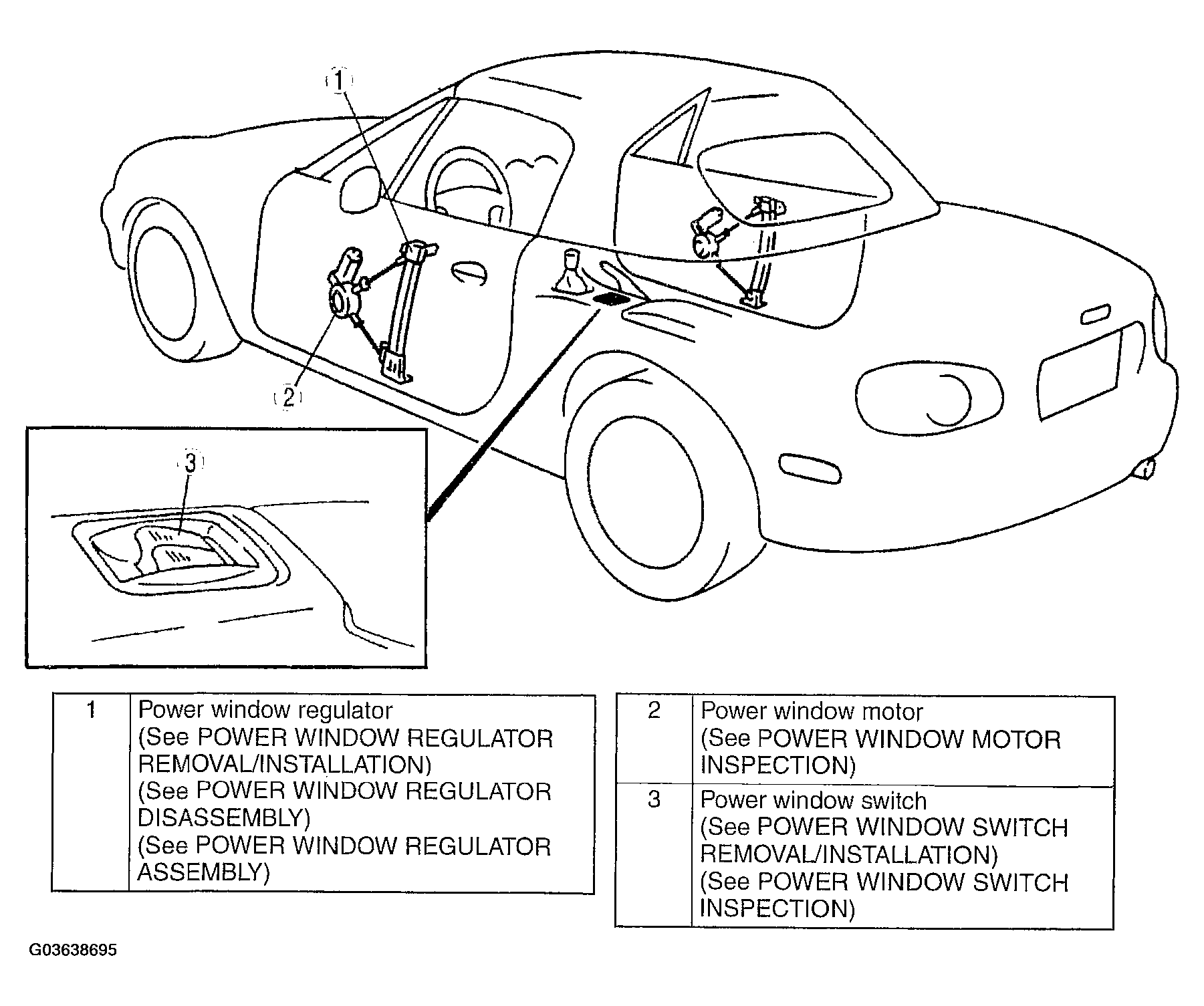 1

2

3

| 1 | Power window regulator (See POWER WINDOW REGULATOR REMOVAL/INSTALLATION) (See POWER WINDOW REGULATOR DISASSEMBLY) (See POWER WINDOW REGULATOR ASSEMBLY) |
|---|---|

| 2 | Power window motor (See POWER WINDOW MOTOR INSPECTION) |
|---|---|
| 3 | Power window switch (See POWER WINDOW SWITCH REMOVAL/INSTALLATION) (See POWER WINDOW SWITCH INSPECTION) |

G03638695