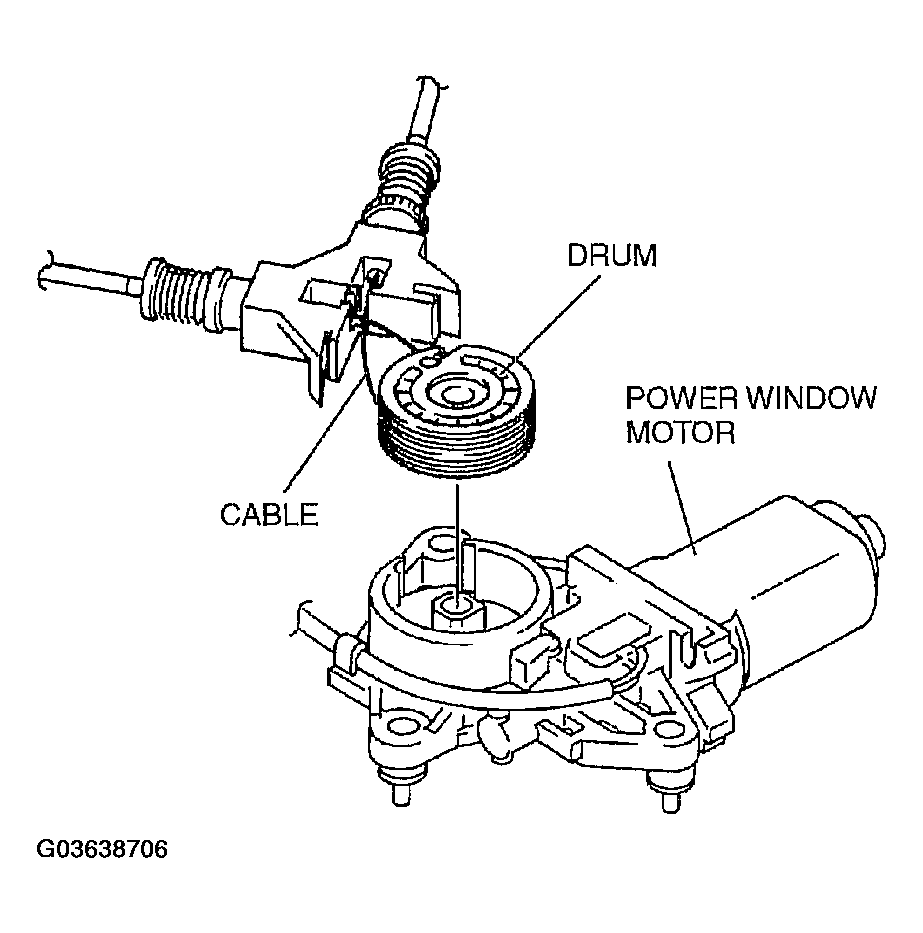 DRUM

POWER WINDOW MOTOR

CABLE

G03638706