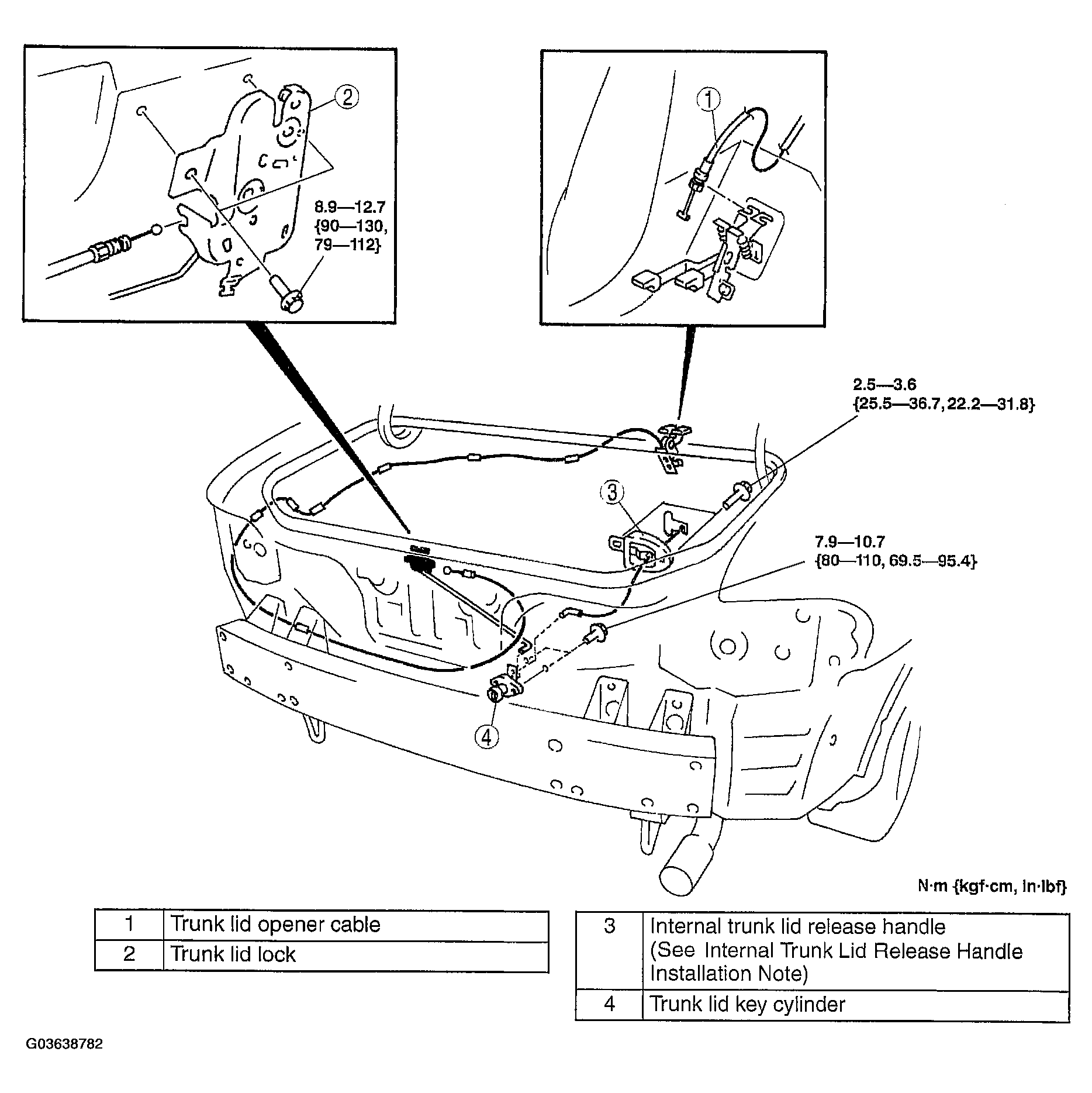 2

8.9—12.7 {90—130, 79—112}

1

2.5—3.6 {25.5—36.7, 22.2—31.8}

3

7.9—10.7 {80—110, 69.5—95.4}

4

N·m {kgf·cm, in·lbf}

| 1 | Trunk lid opener cable |
|---|---|
| 2 | Trunk lid lock |

| 3 | Internal trunk lid release handle (See Internal Trunk Lid Release Handle Installation Note) |
|---|---|
| 4 | Trunk lid key cylinder |

G03638782