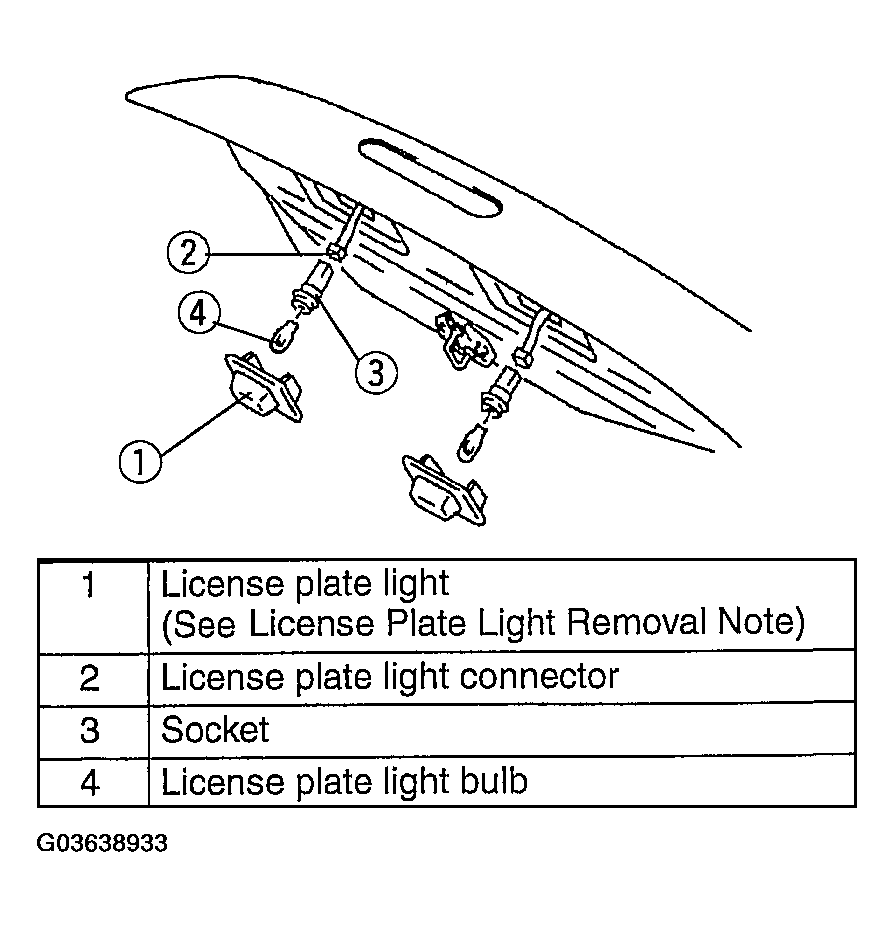 2

4

3

1

| 1 | License plate light (See License Plate Light Removal Note) |
|---|---|
| 2 | License plate light connector |
| 3 | Socket |
| 4 | License plate light bulb |

G03638933