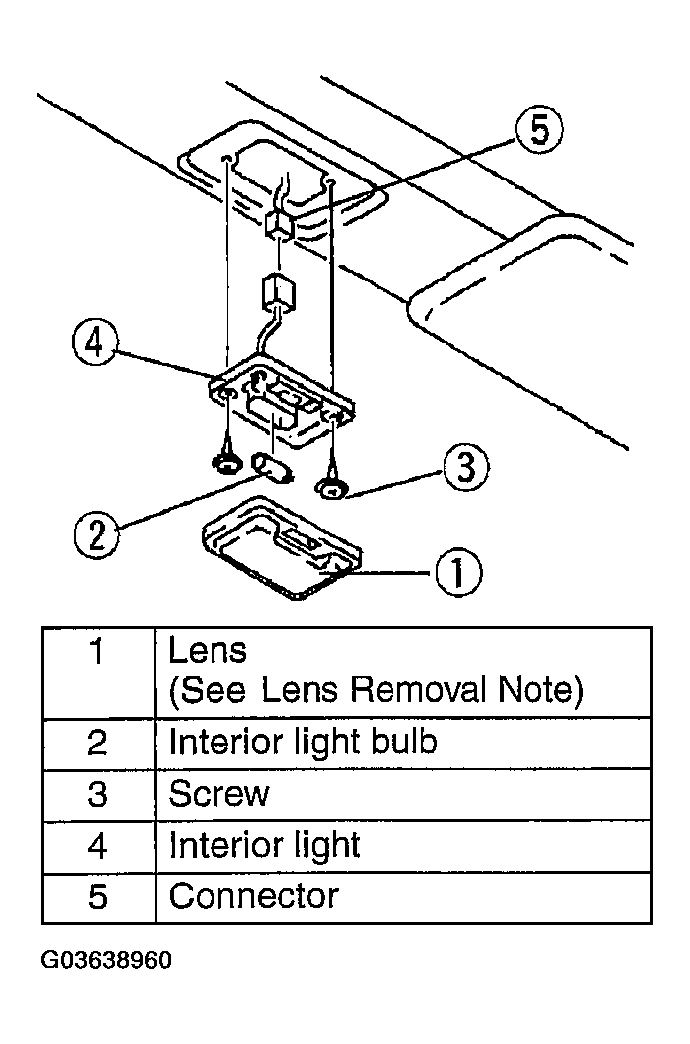 5
4
3
2
1

| 1 | Lens (See Lens Removal Note) |
|---|---|
| 2 | Interior light bulb |
| 3 | Screw |
| 4 | Interior light |
| 5 | Connector |

G03638960