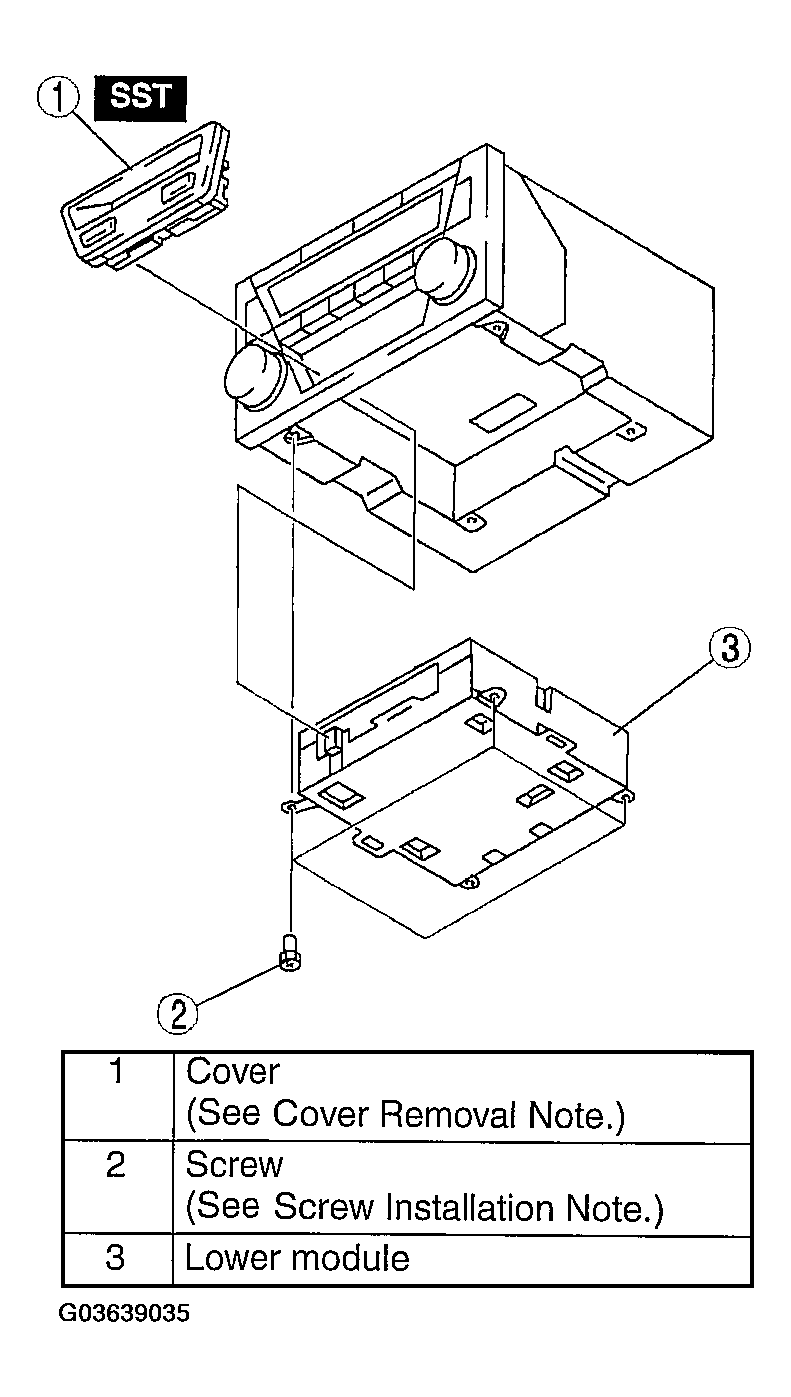 1 SST

3

2

| 1 | Cover (See Cover Removal Note.) |
|---|---|
| 2 | Screw (See Screw Installation Note.) |
| 3 | Lower module |

G03639035