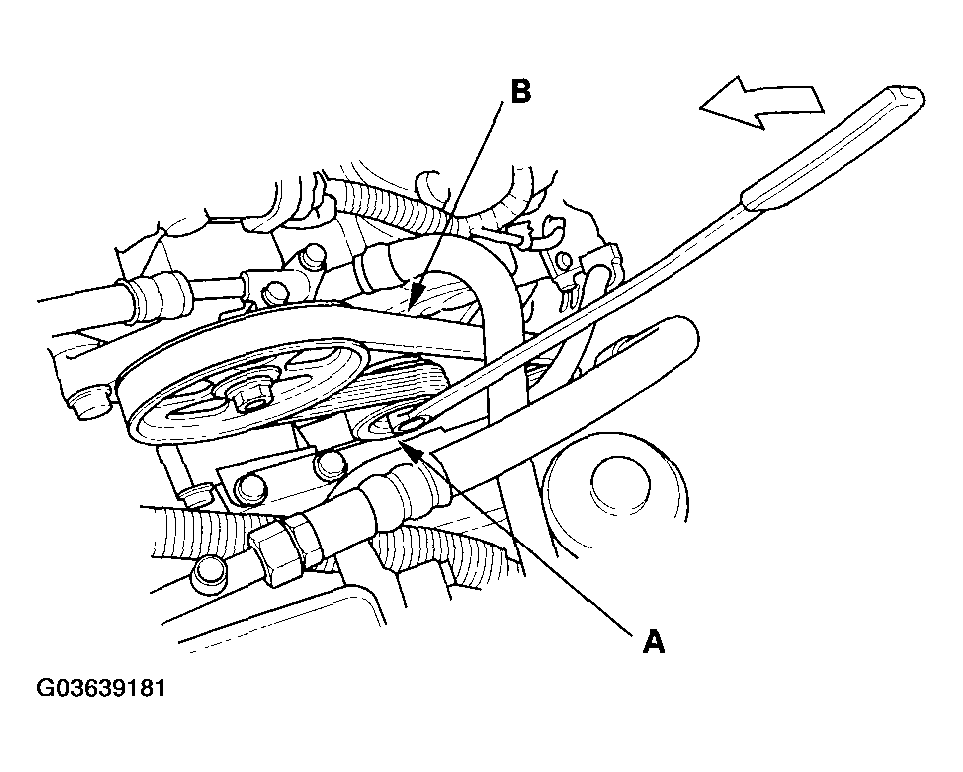 B

A

G03639181