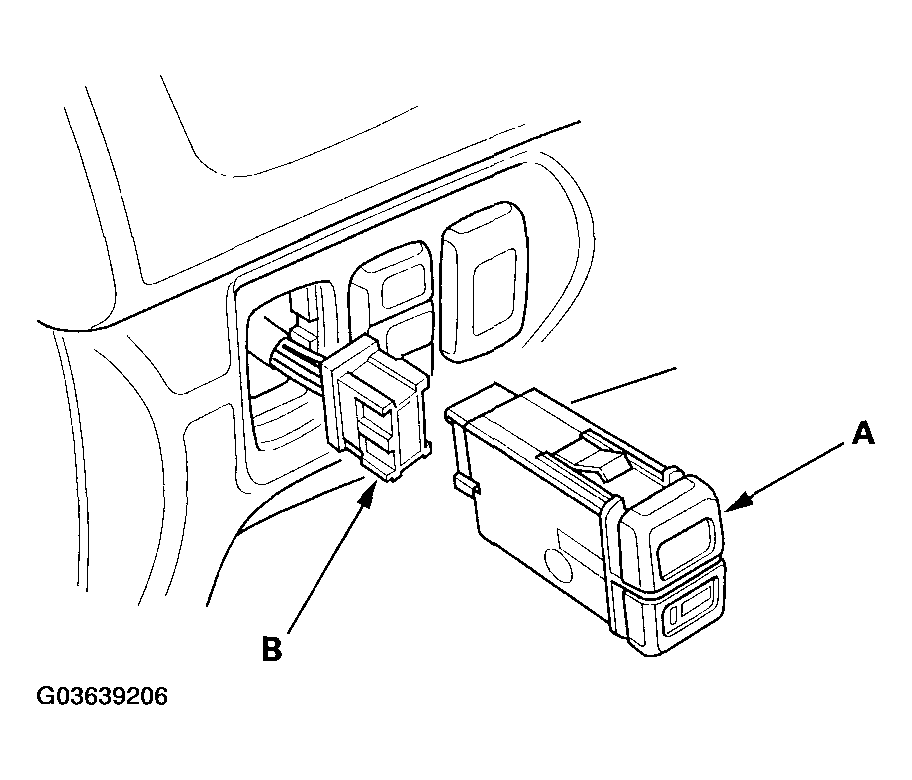 A

B

G03639206