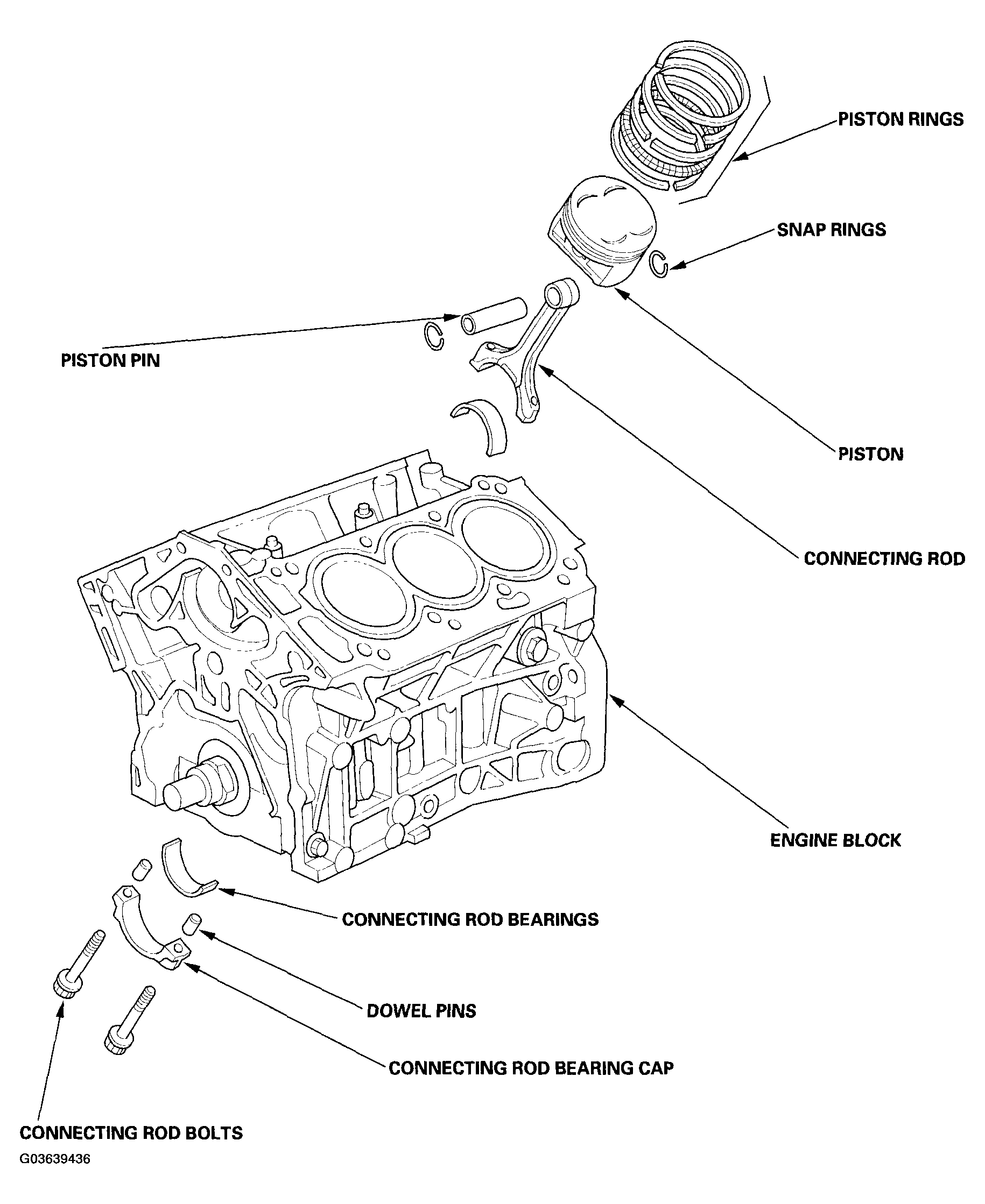 PISTON RINGS

SNAP RINGS

PISTON PIN

PISTON

CONNECTING ROD

ENGINE BLOCK

CONNECTING ROD BEARINGS

DOWEL PINS

CONNECTING ROD BEARING CAP

CONNECTING ROD BOLTS

G03639436