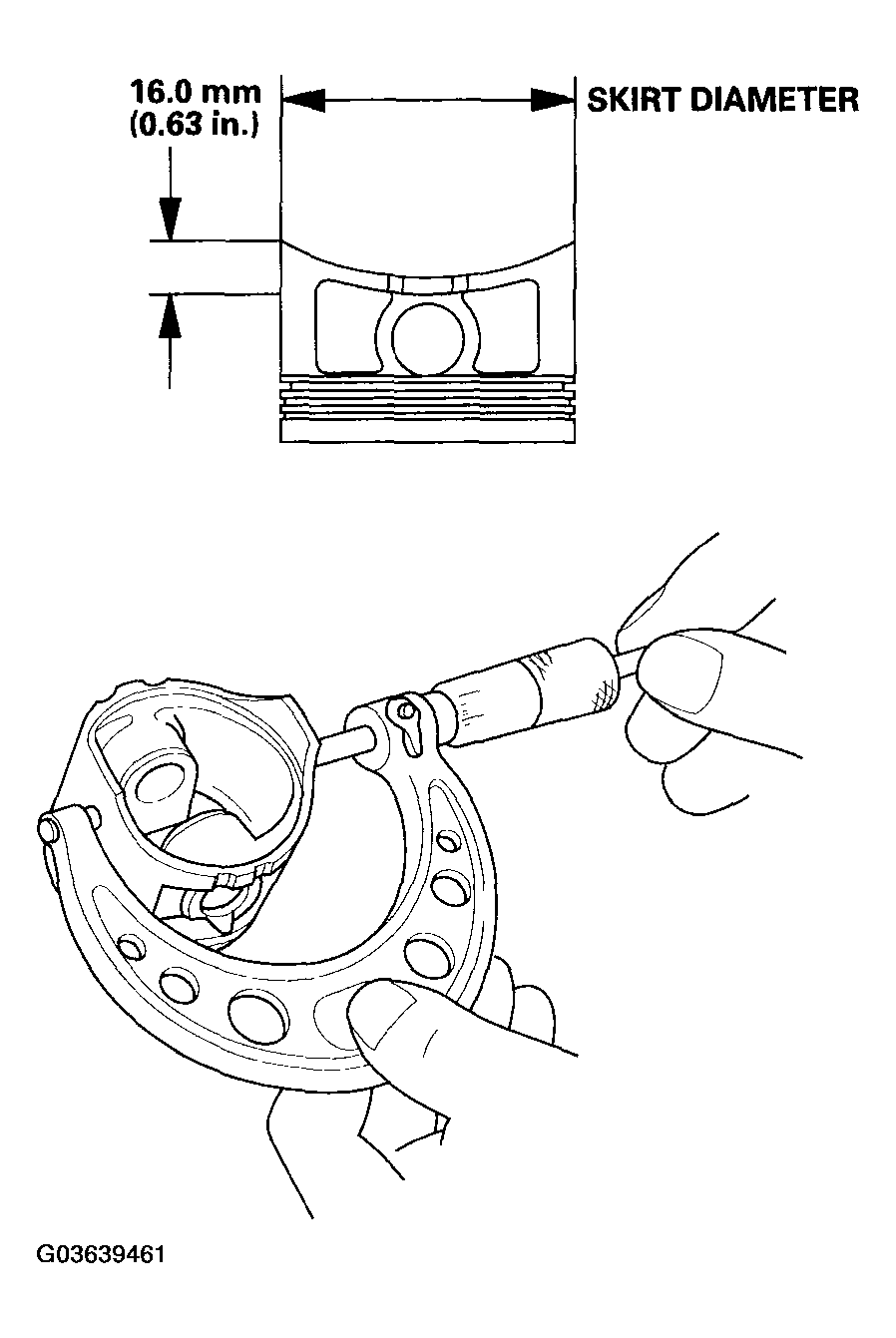 16.0 mm
(0.63 in.)

SKIRT DIAMETER

G03639461